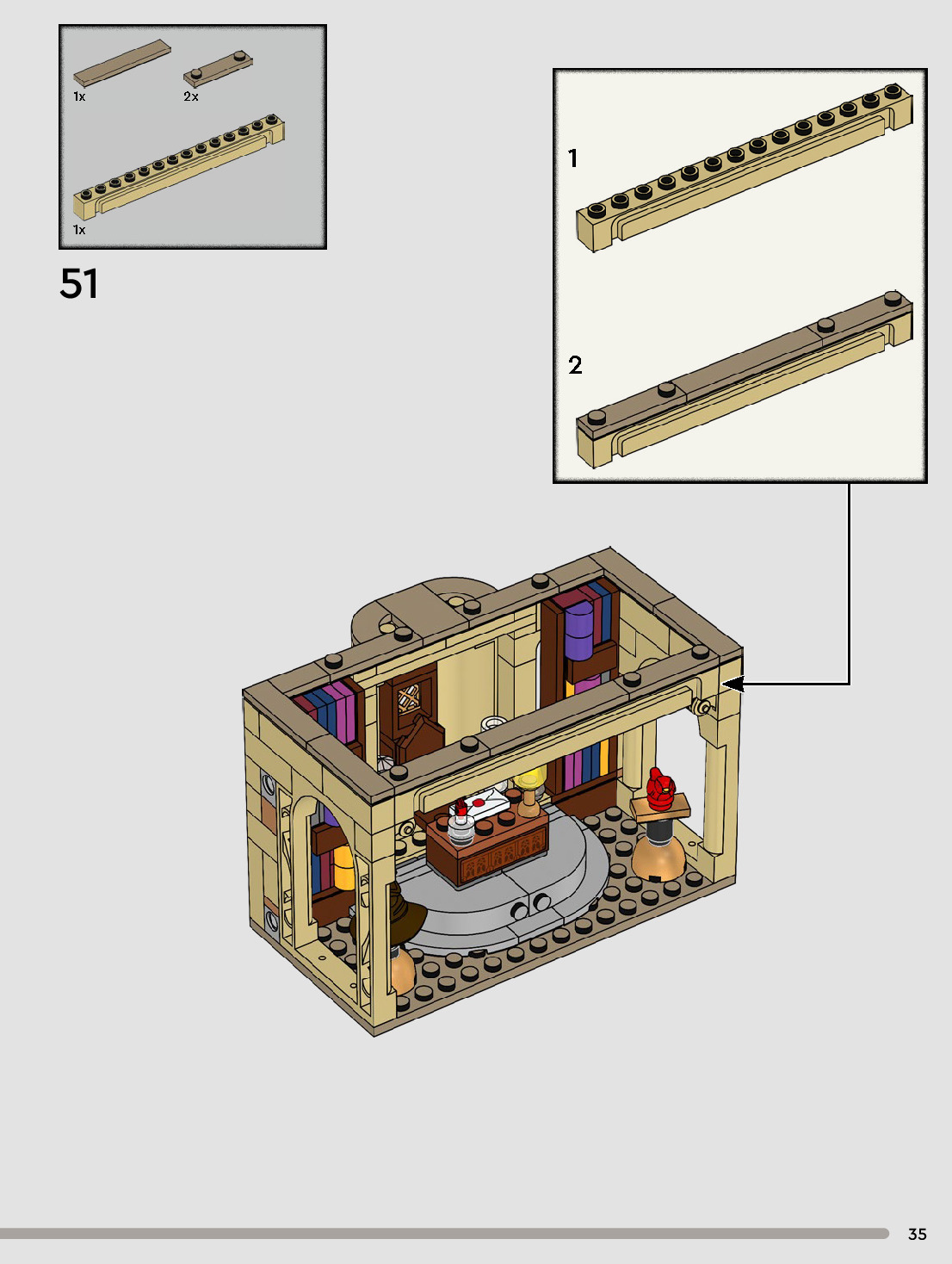 1x
2x
1x

51

1
2

35