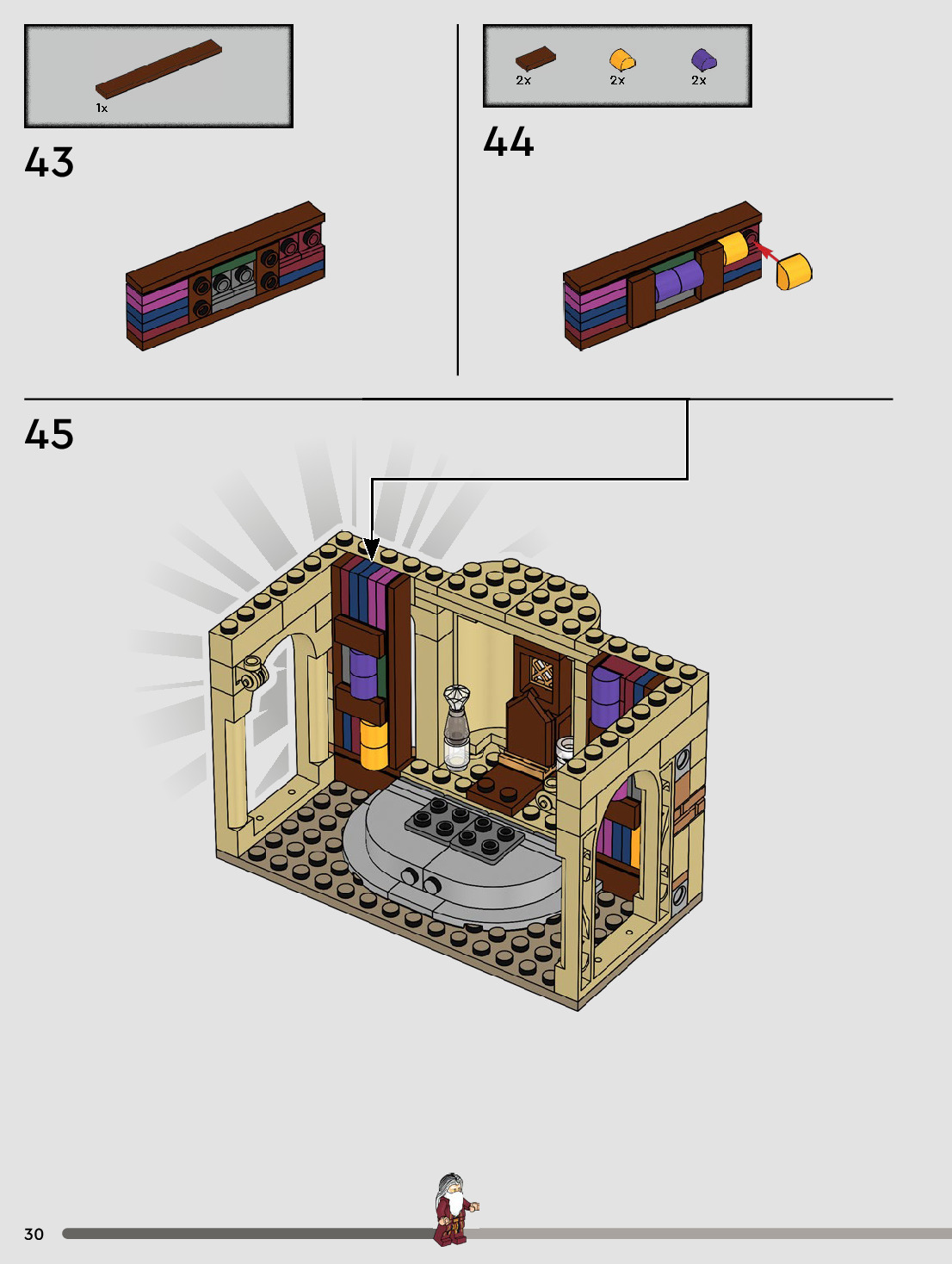 1x

43

2x 2x 2x

44

45

30