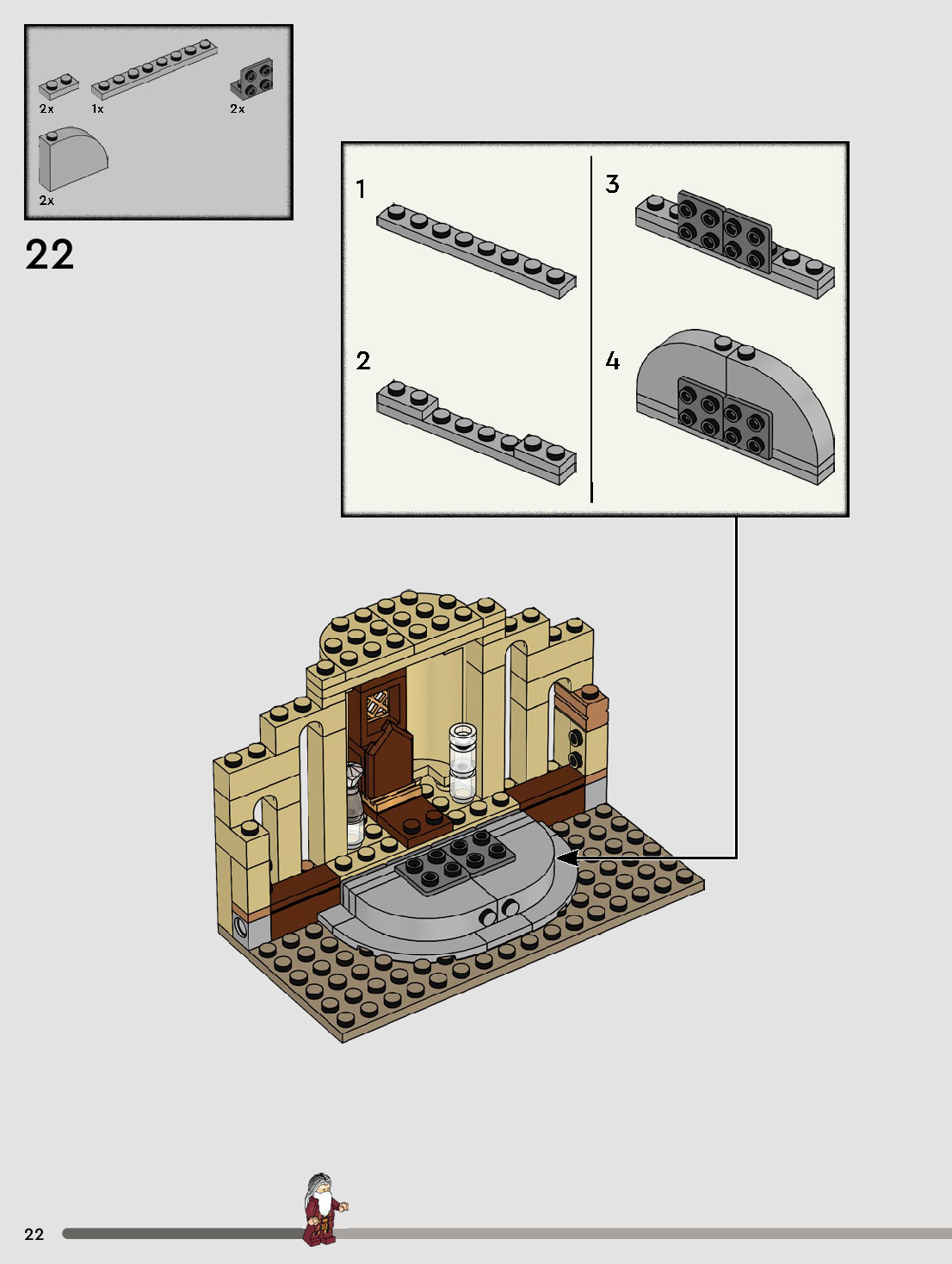 2x
1x
2x
2x

22

1
2
3
4

22