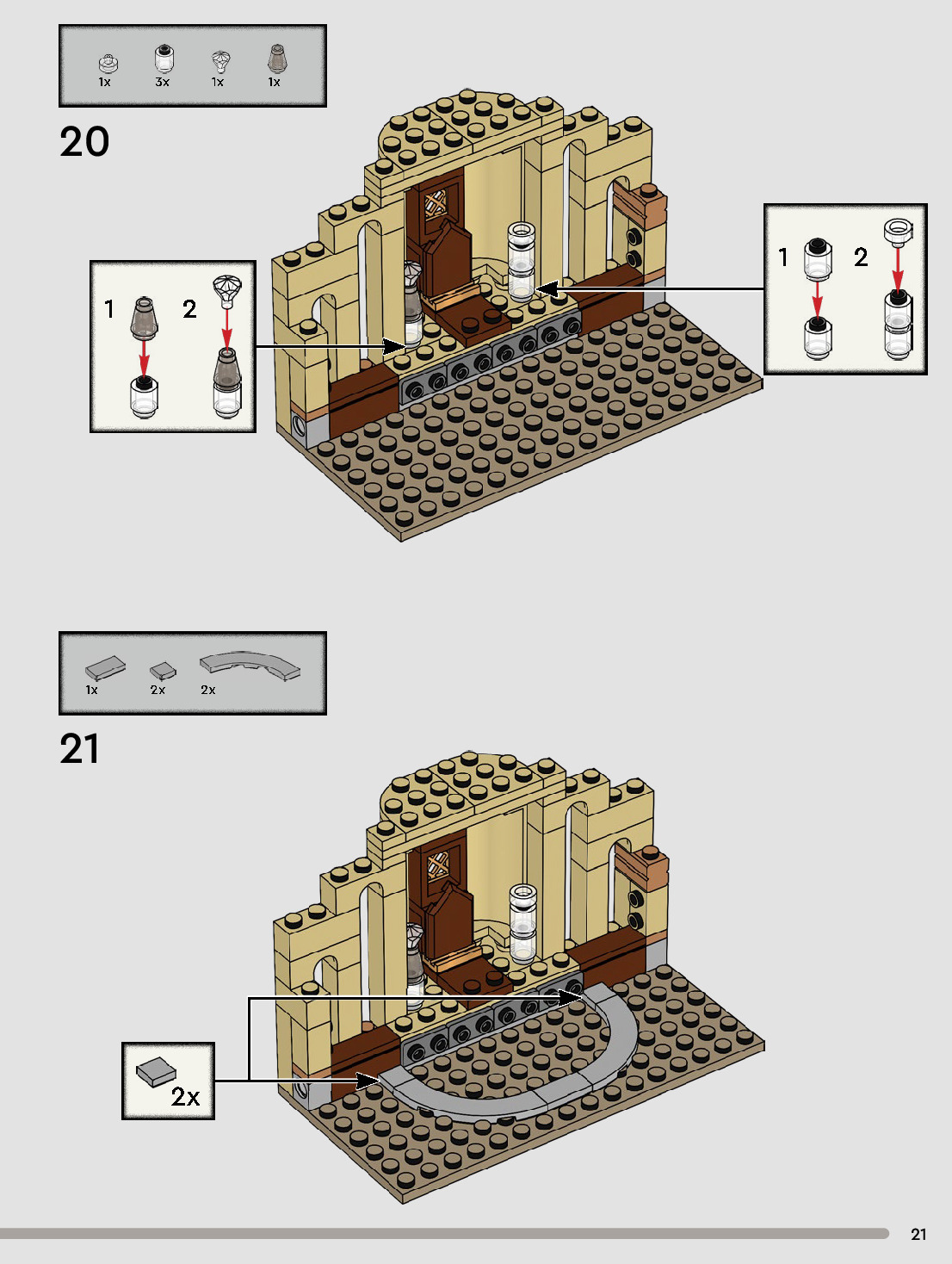 1x 3x 1x 1x

20

1 2

1 2

1x 2x 2x

21

2x

21