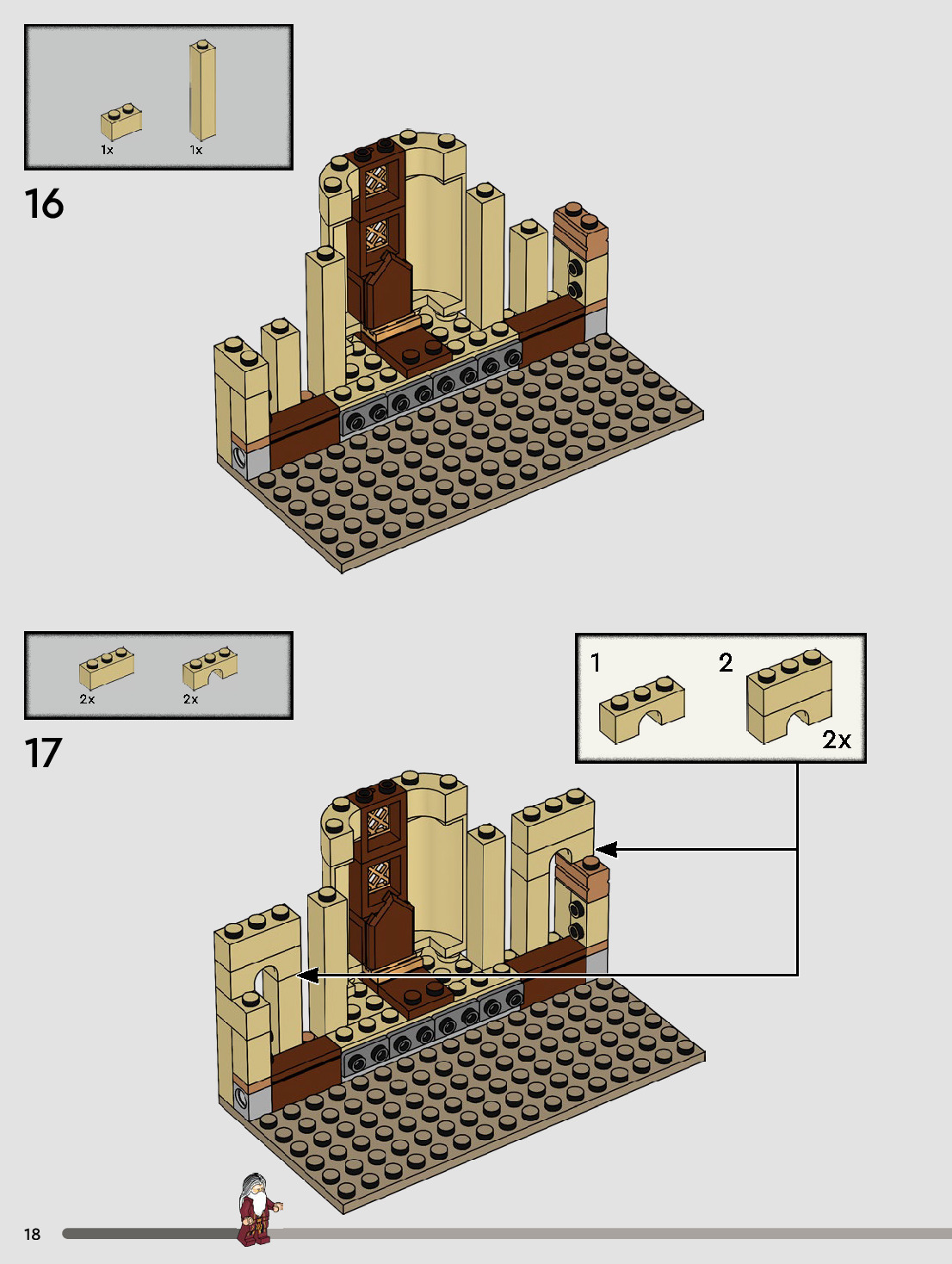 1x 1x

16

2x 2x

17

1 2

2x

18