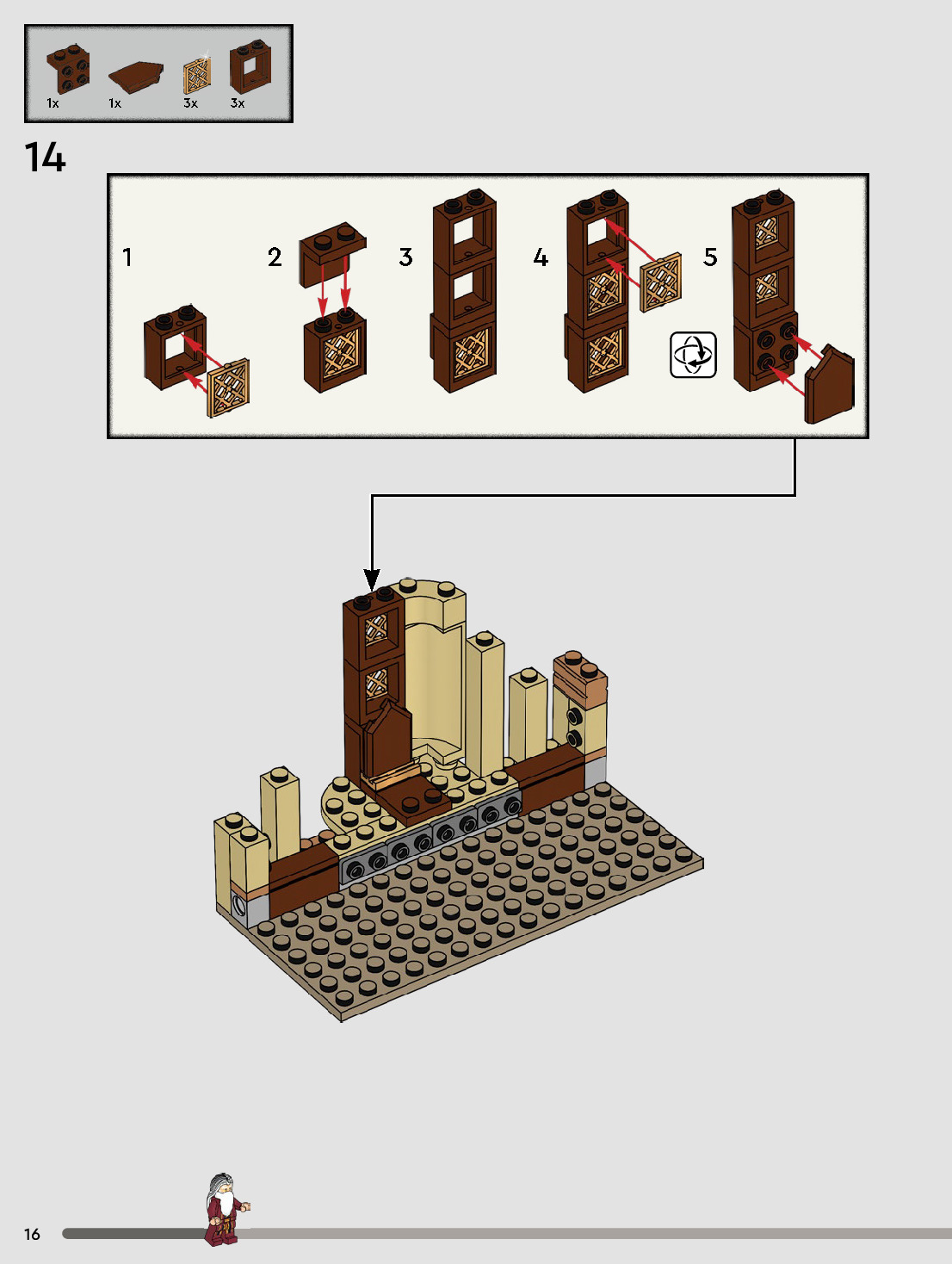 1x 1x 3x 3x

14

1

2

3

4

5

16