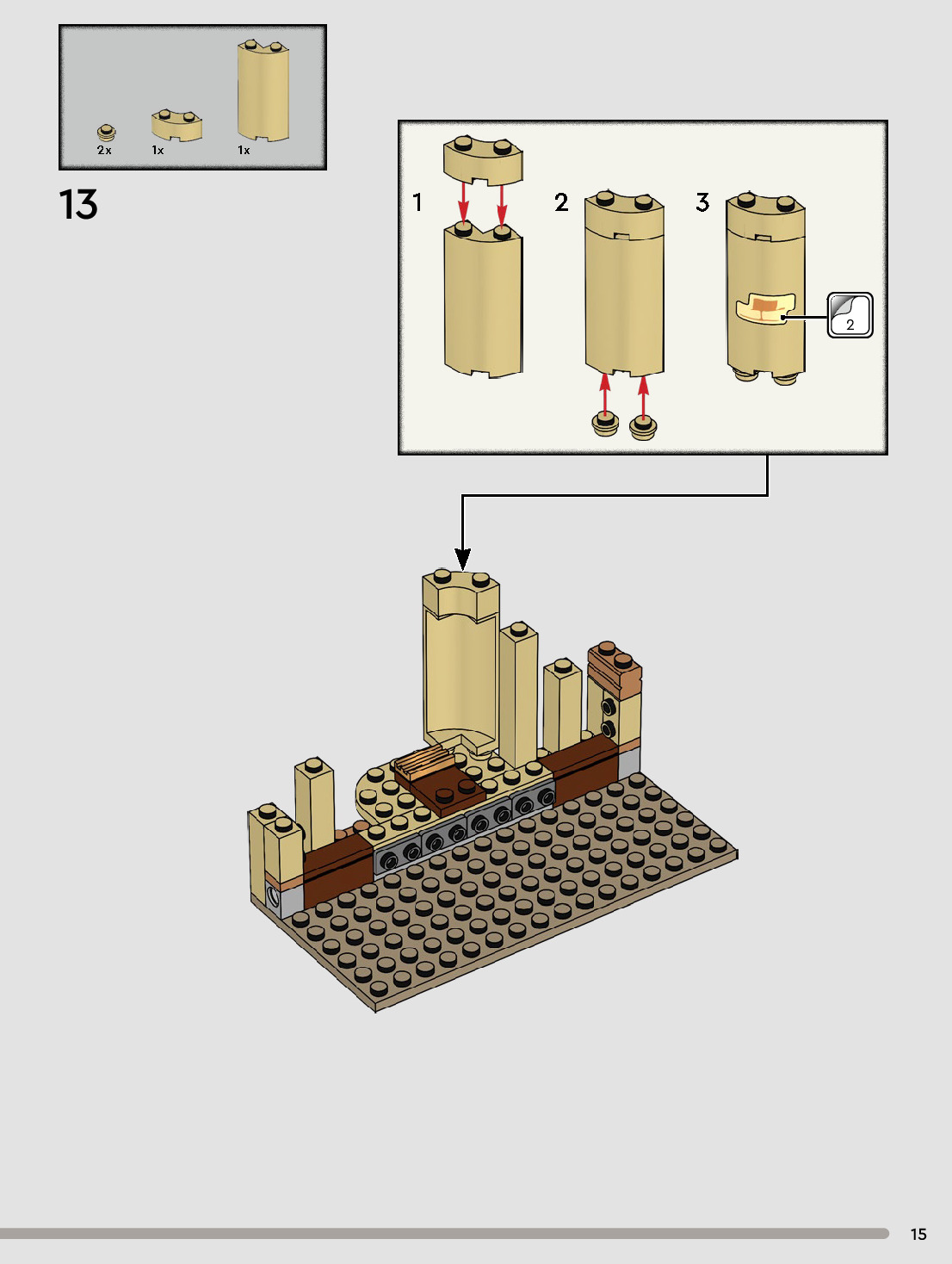 2x
1x
1x

13

1
2
3
2

15