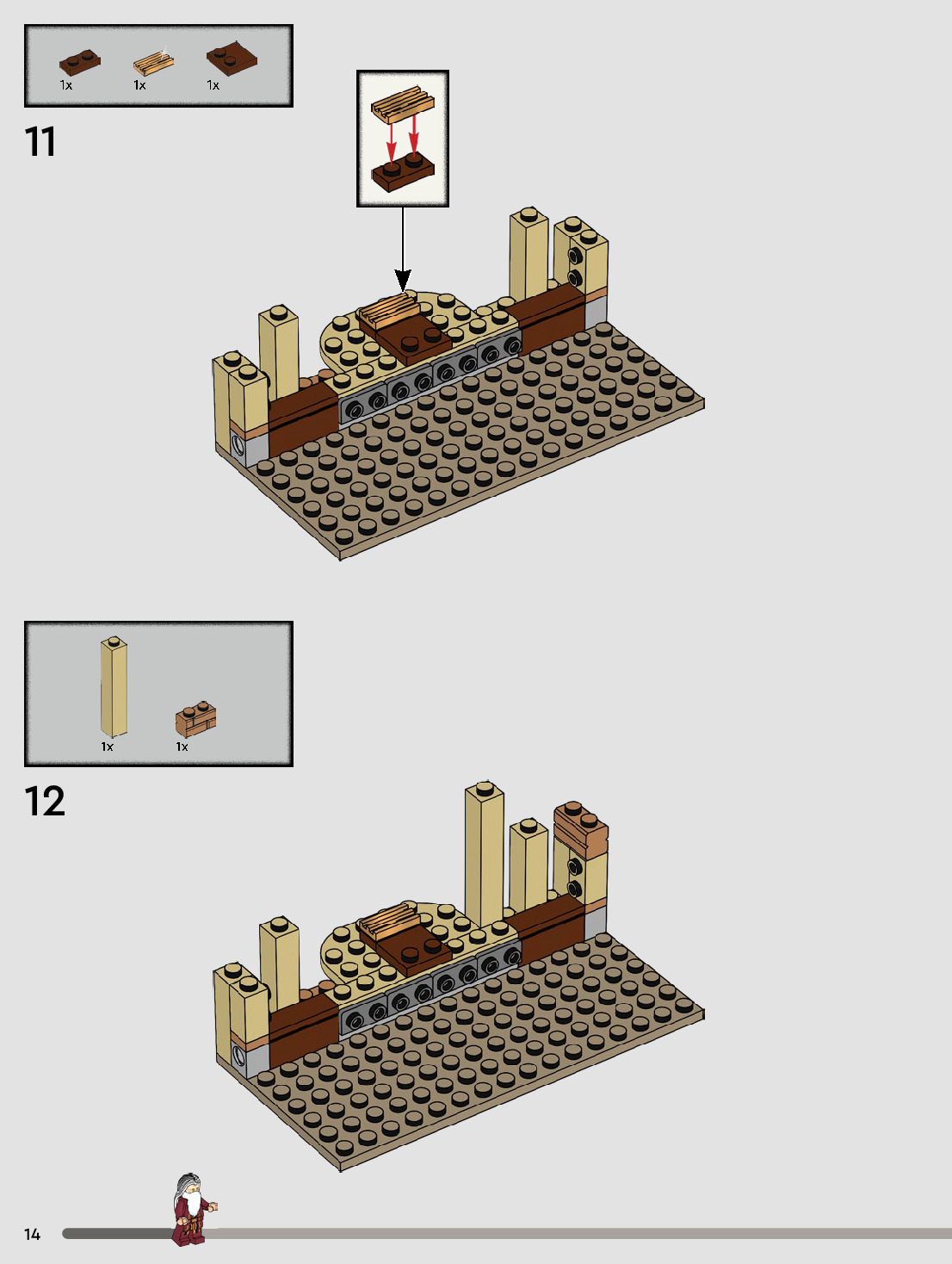 1x 1x 1x

11

1x 1x

12

14