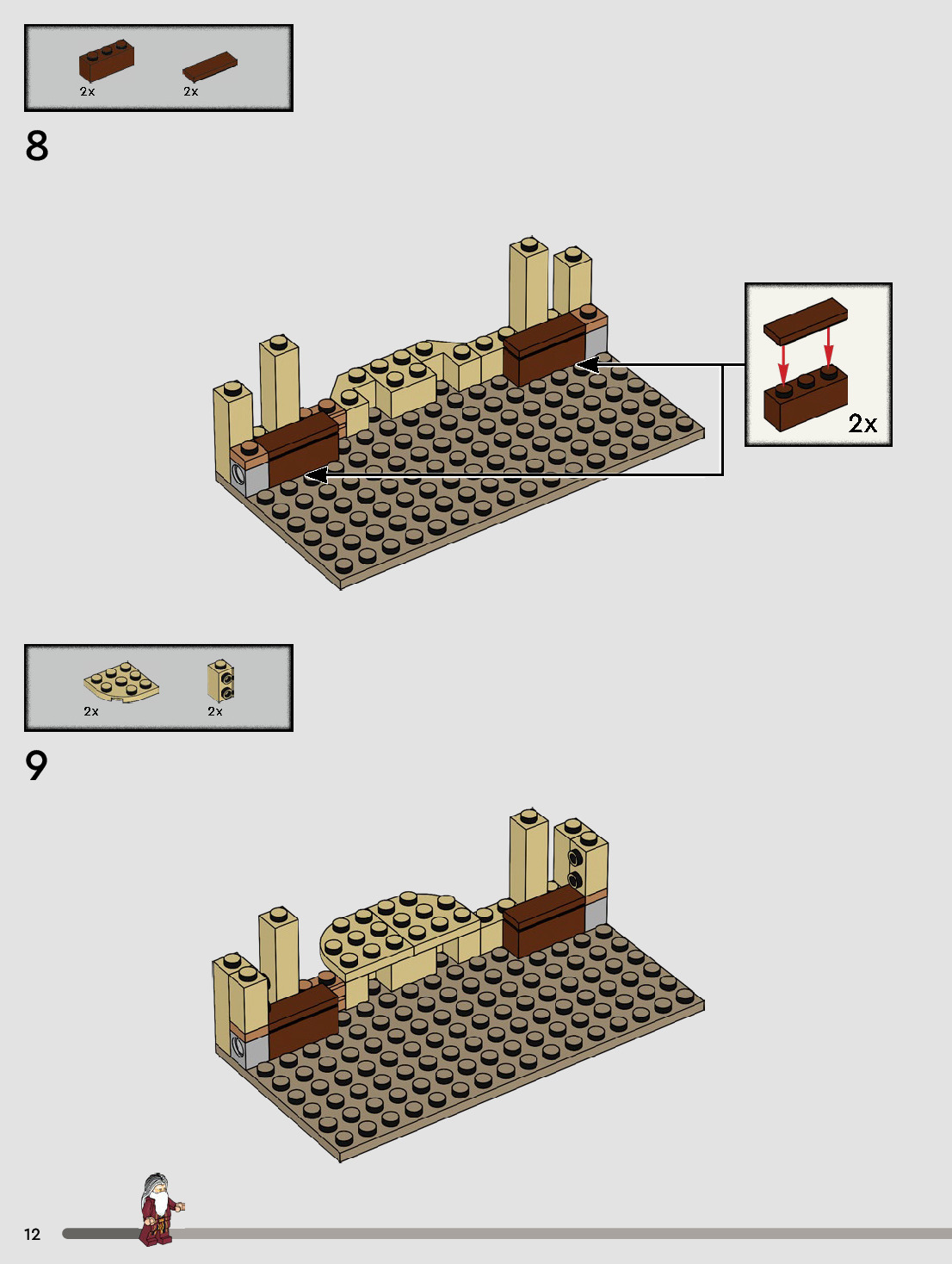 2x
2x

8

2x

2x
2x

9

12