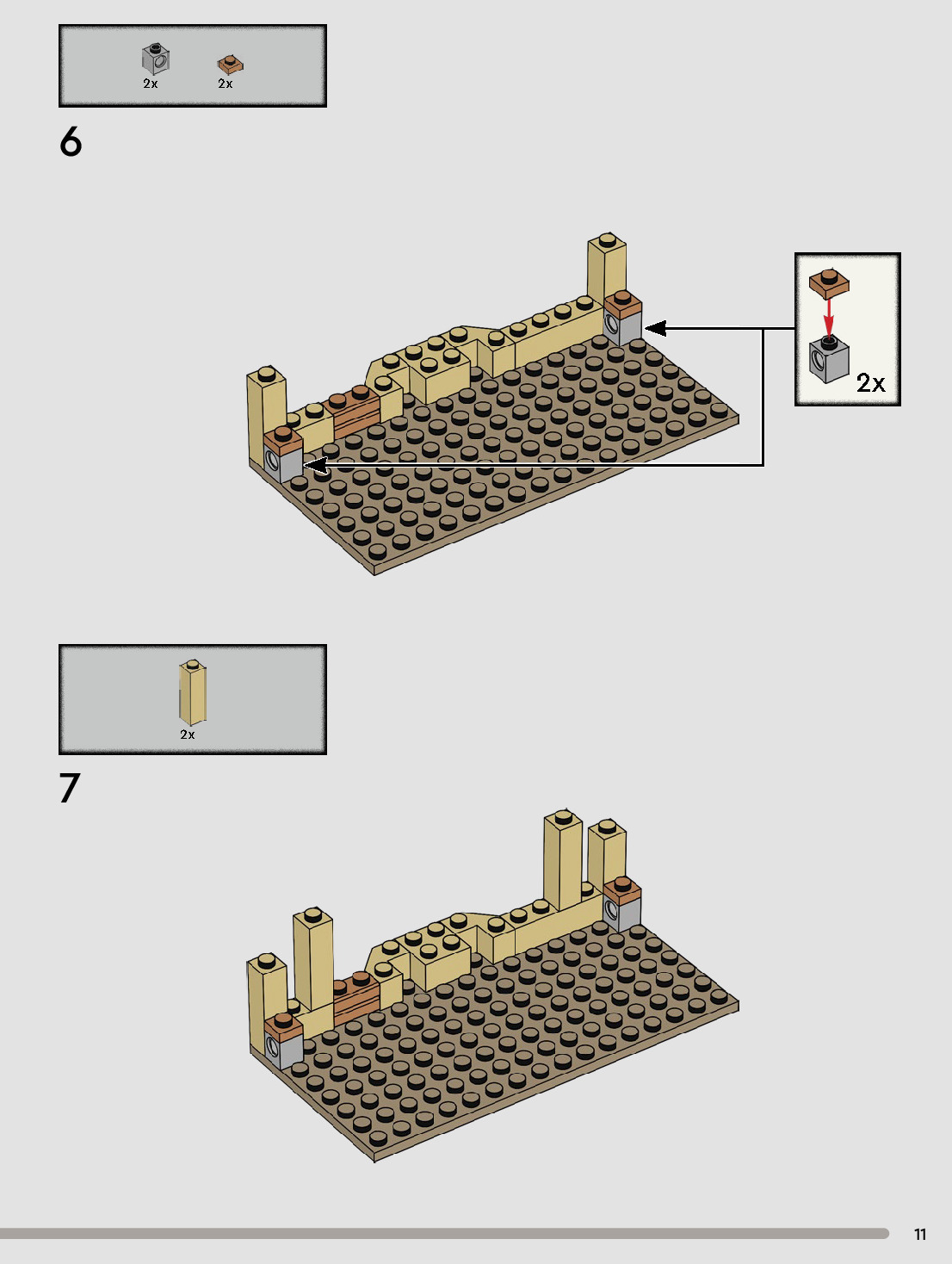 2x 2x

6

2x

2x

7

11