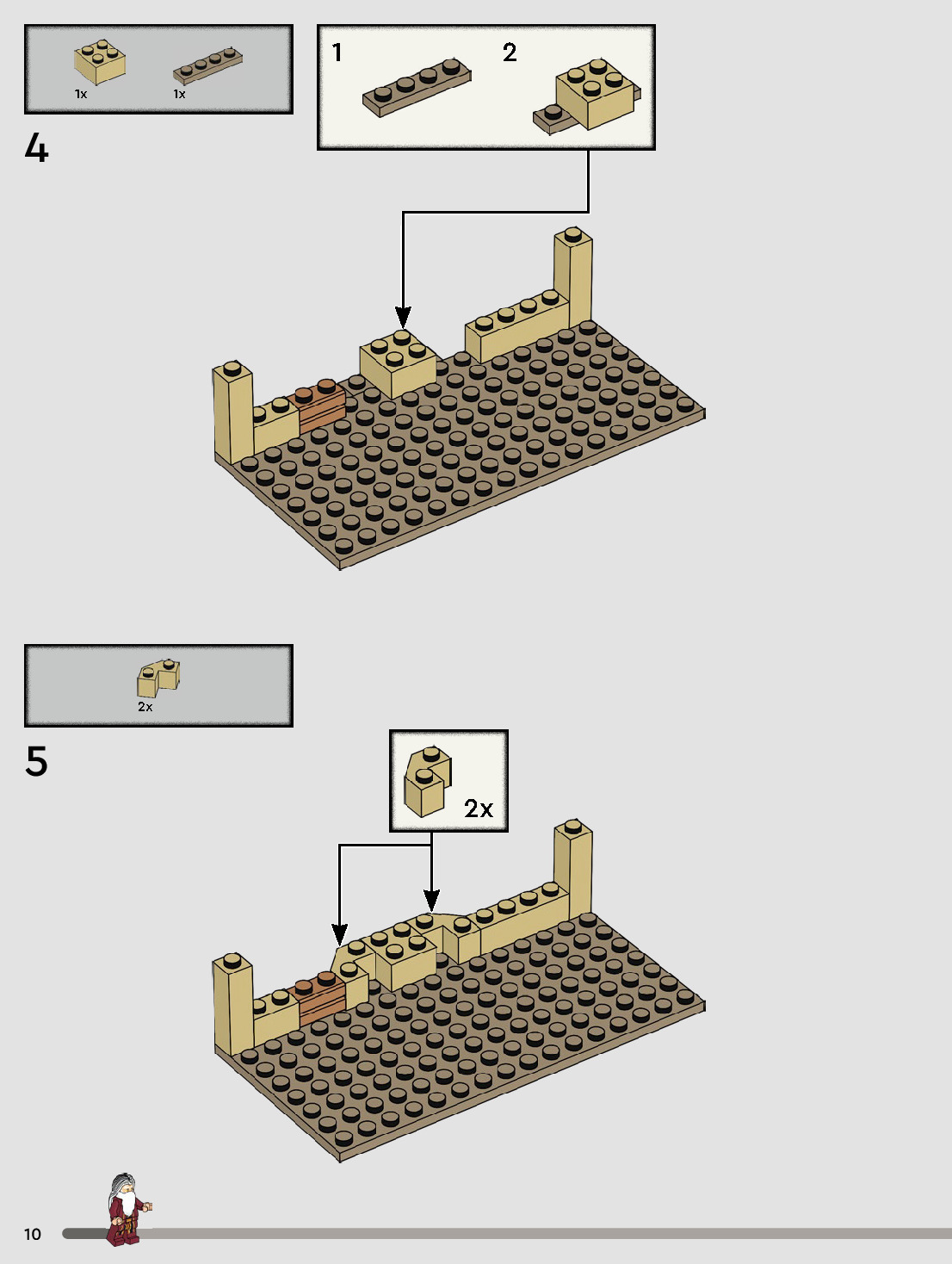 1x 1x

4

1 2

2x

5

2x

10