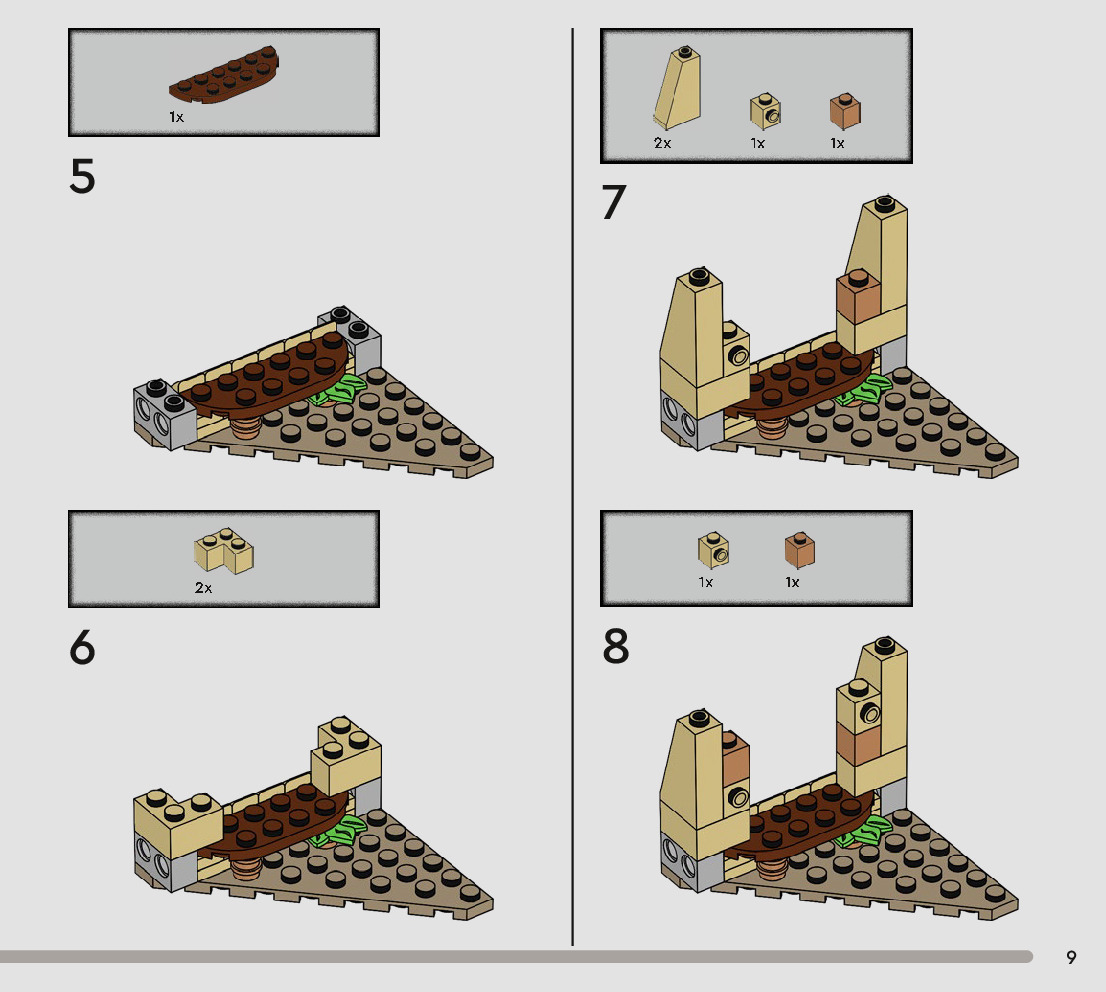 1x

5

2x

6

2x 1x 1x

7

1x 1x

8

9