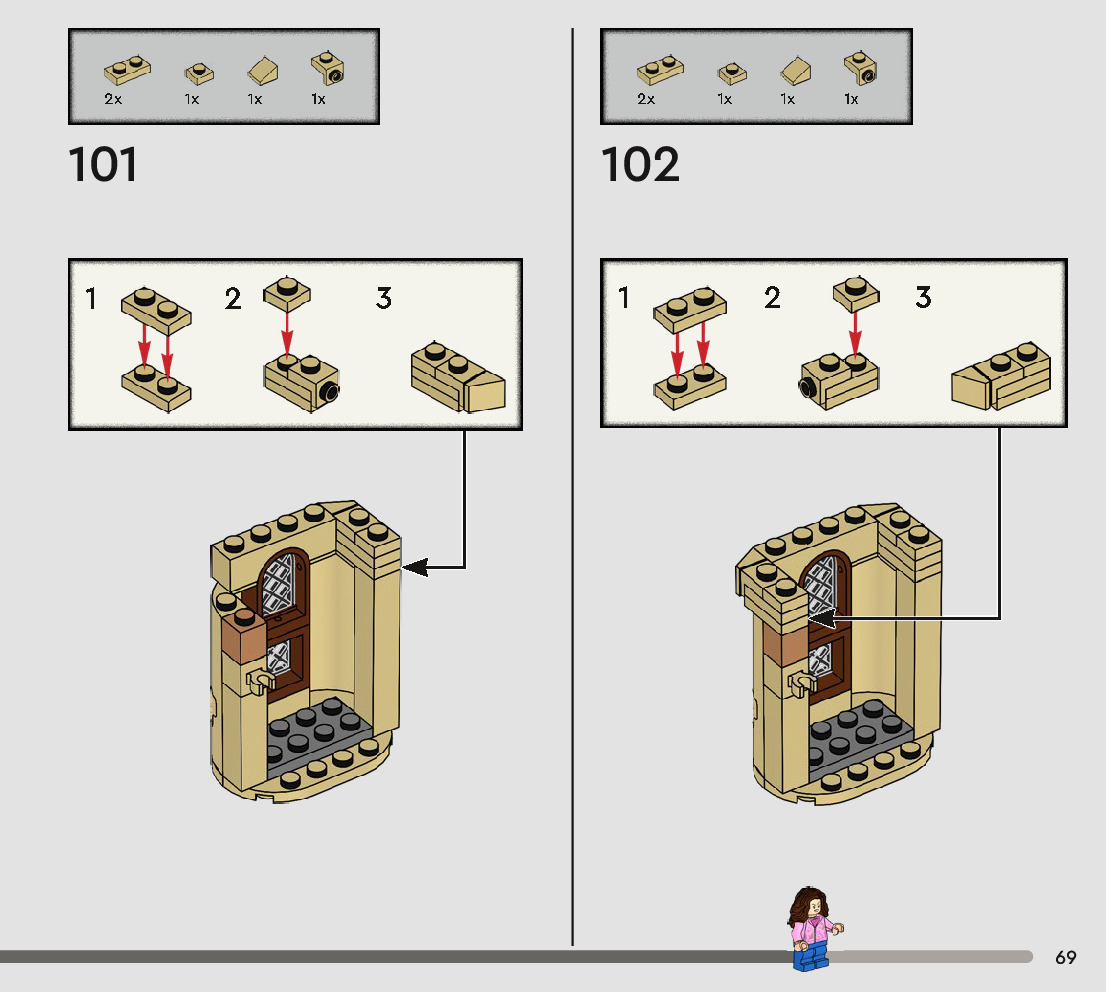 2x 1x 1x 1x

101

1 2 3

2x 1x 1x 1x

102

1 2 3

69