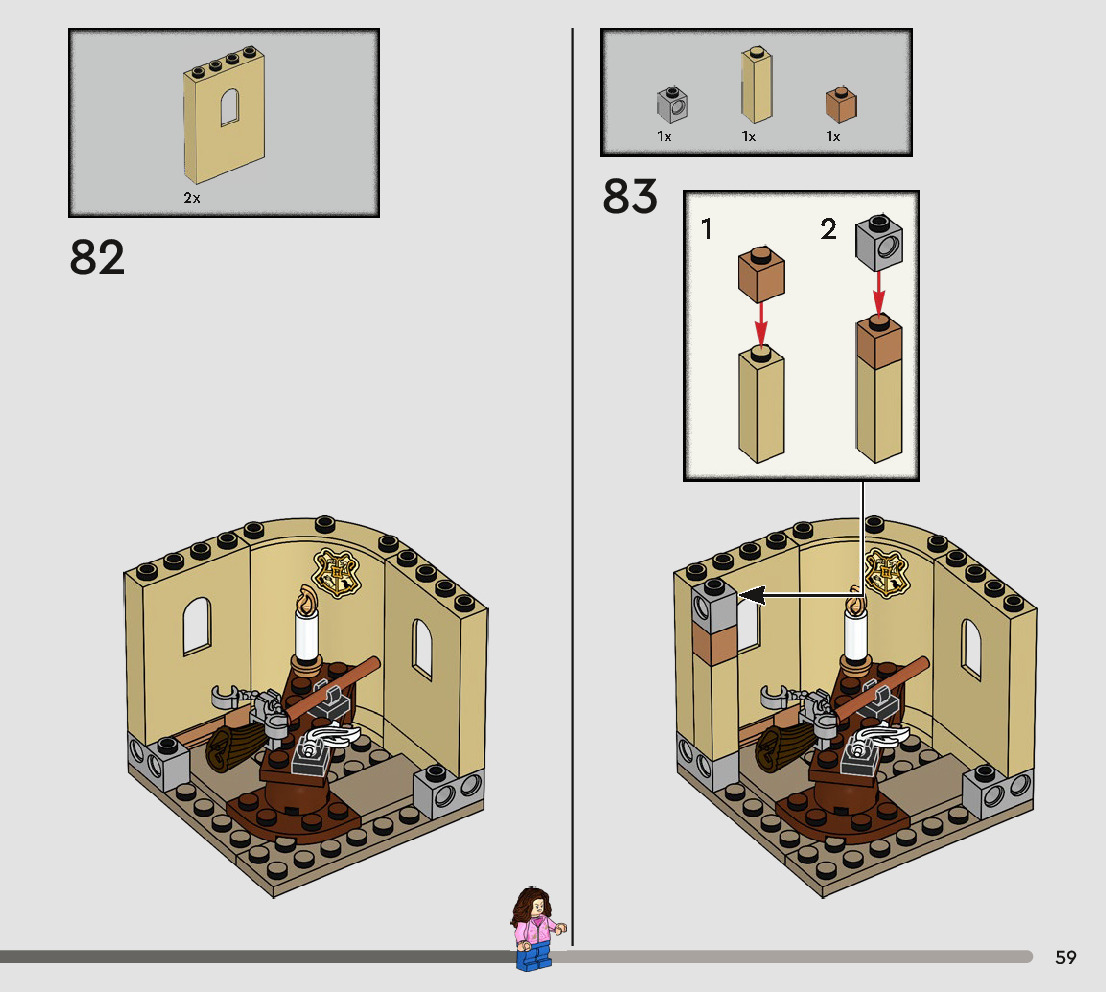 2x

82

1x 1x 1x

83

1

2

59