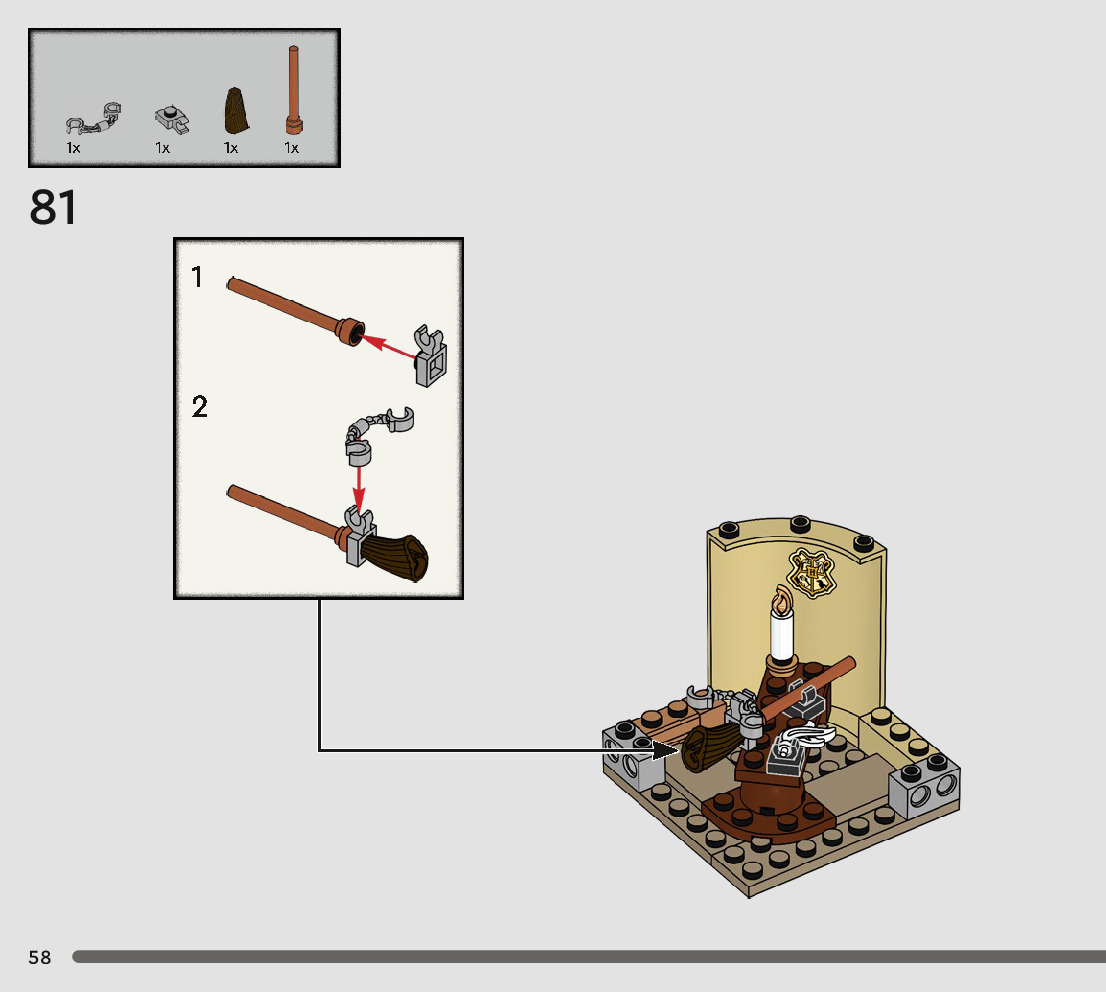 1x
1x
1x
1x

81

1

2

58