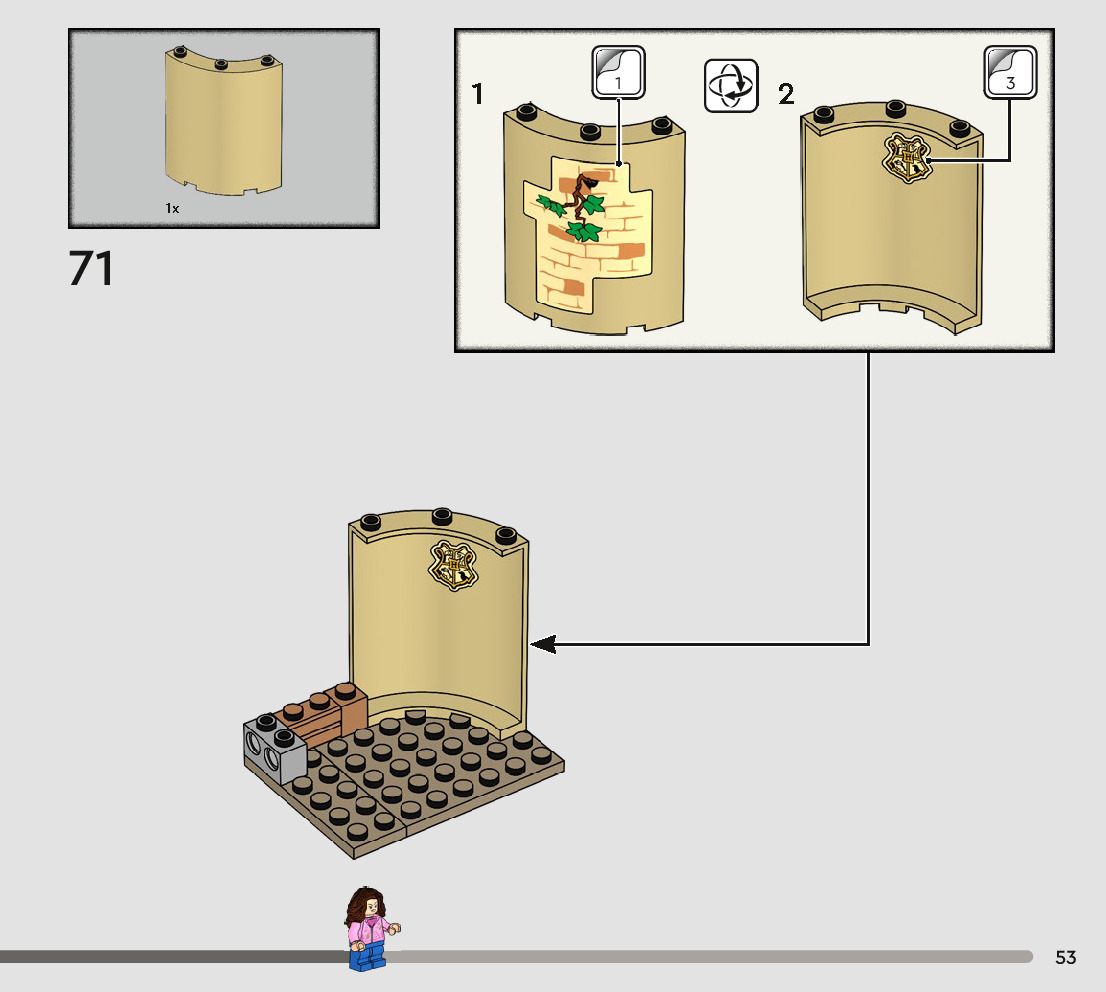 1x

71

1

1

2

3

53