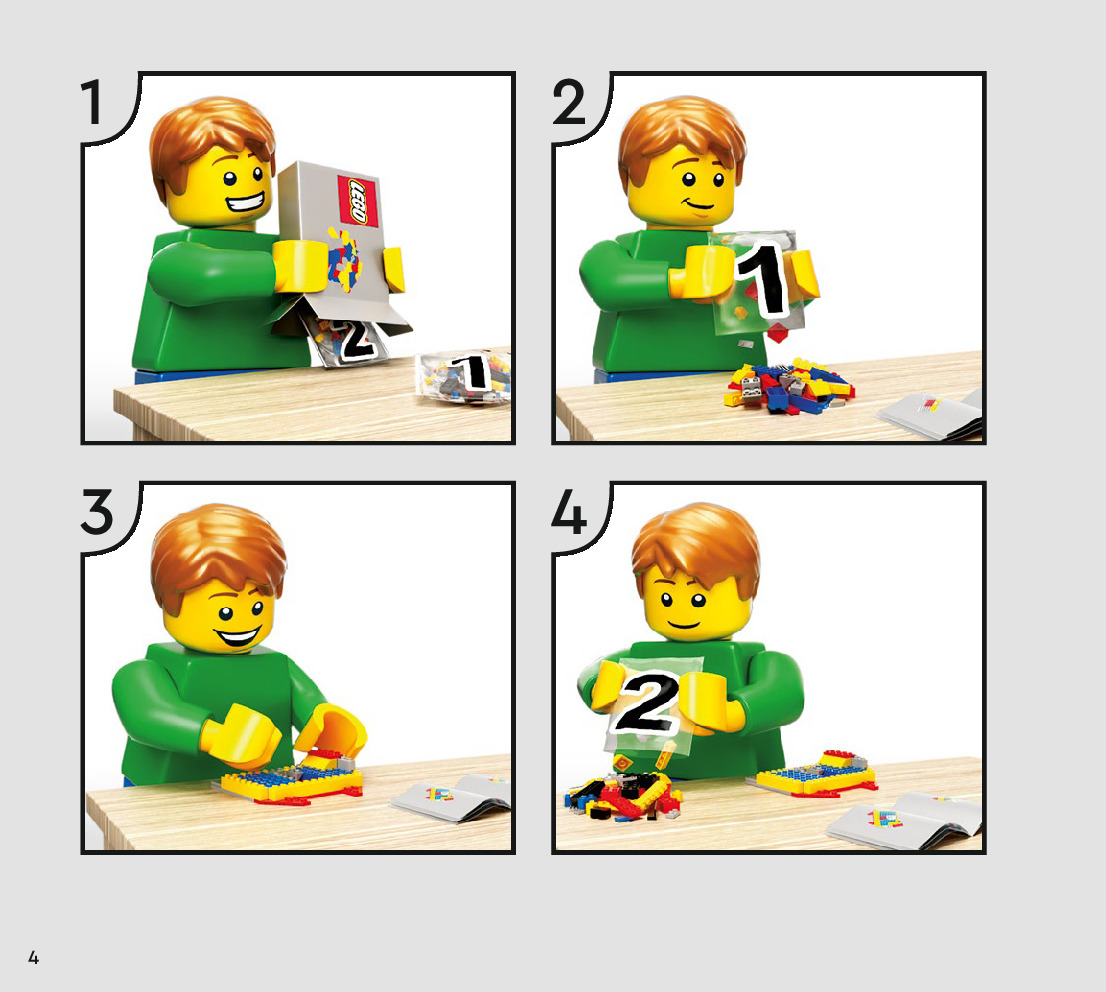 1

LEGO

2

1

2

1

3

4

2

4