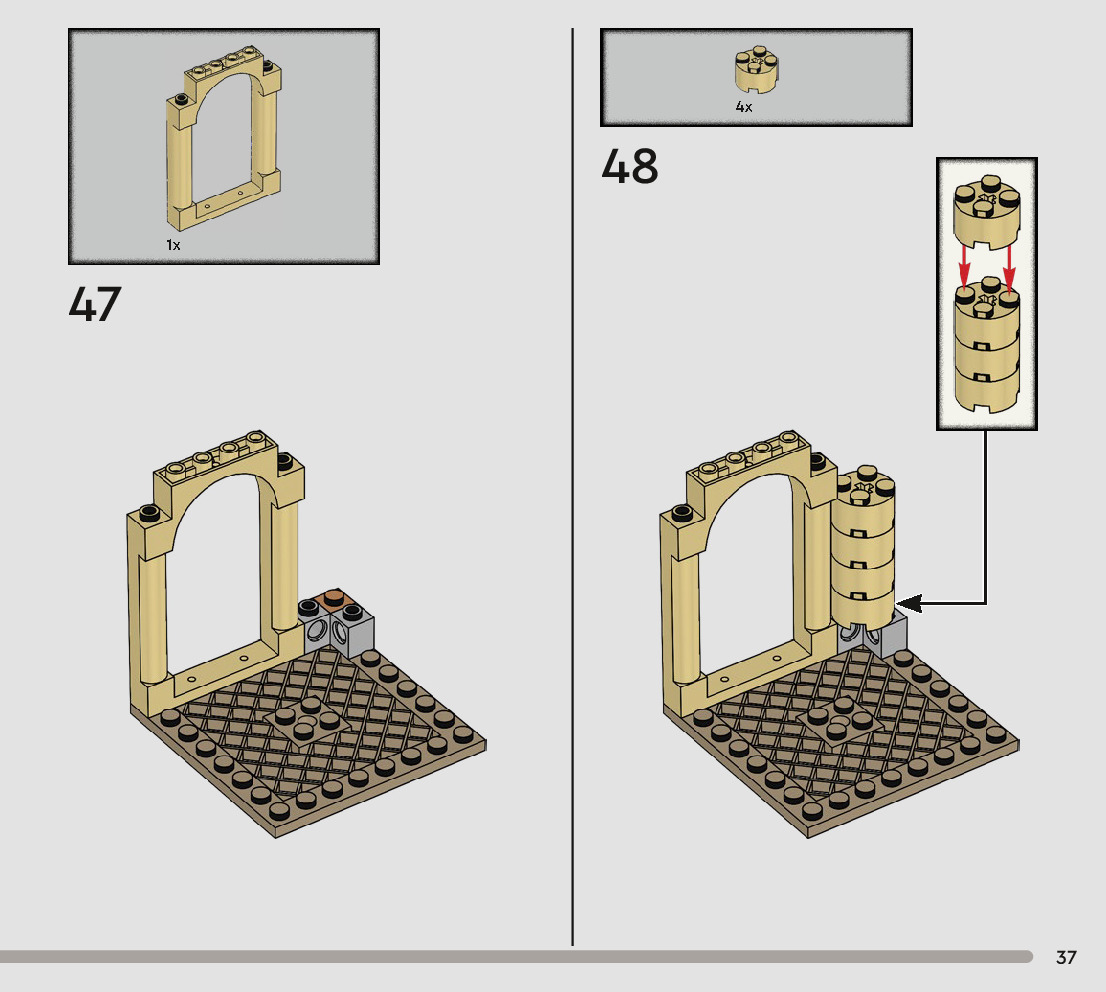 1x

47

4x

48

37