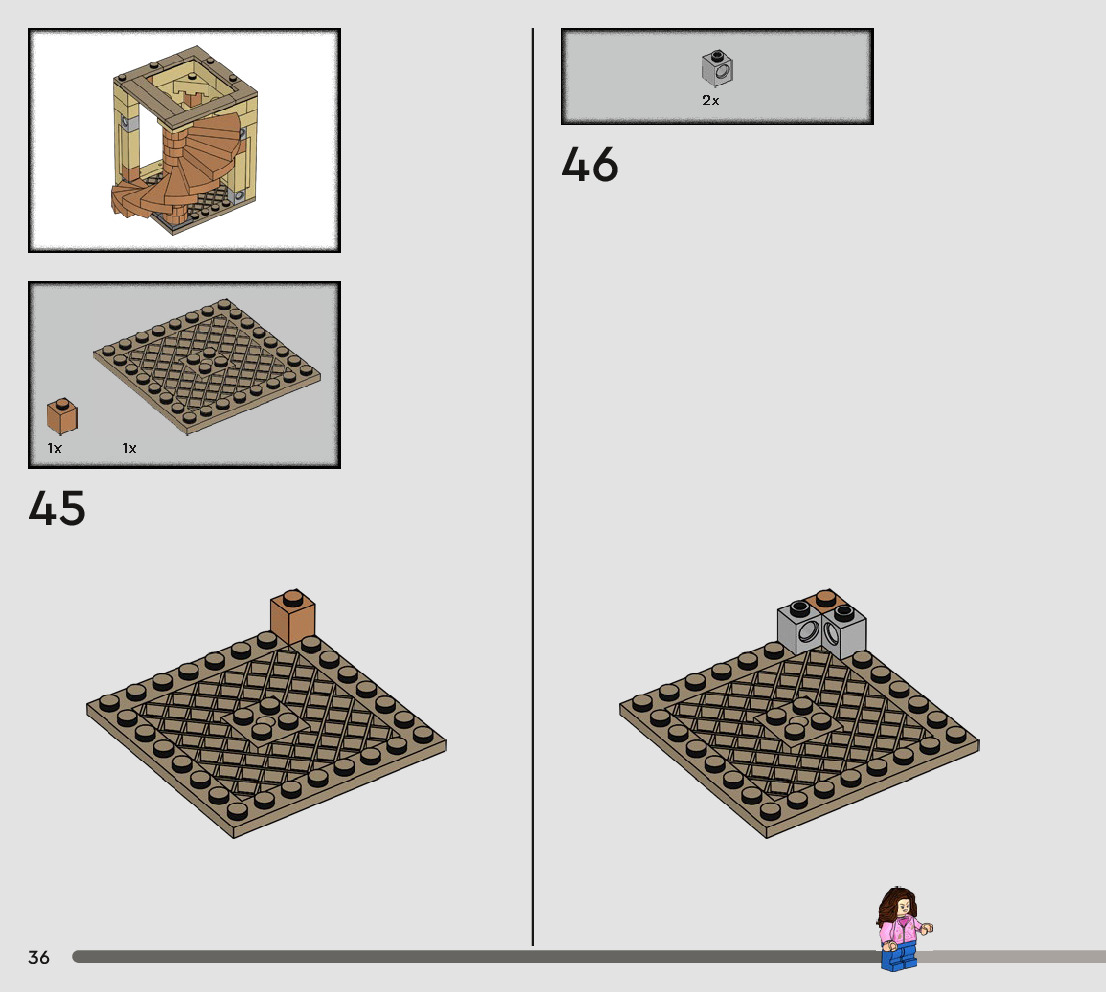 1x

1x

45

2x

46

36