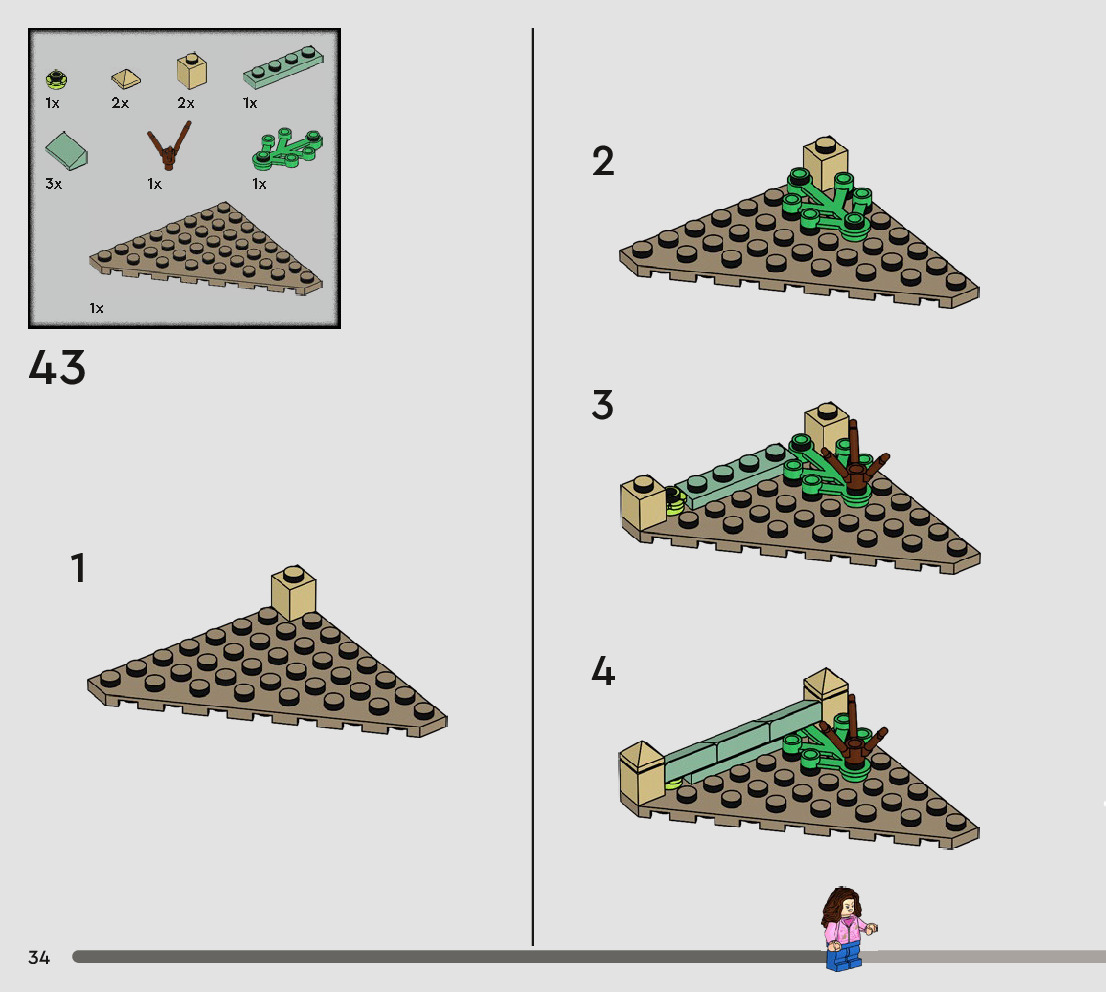 1x 2x 2x 1x

3x 1x 1x

1x

43

1

2

3

4

34