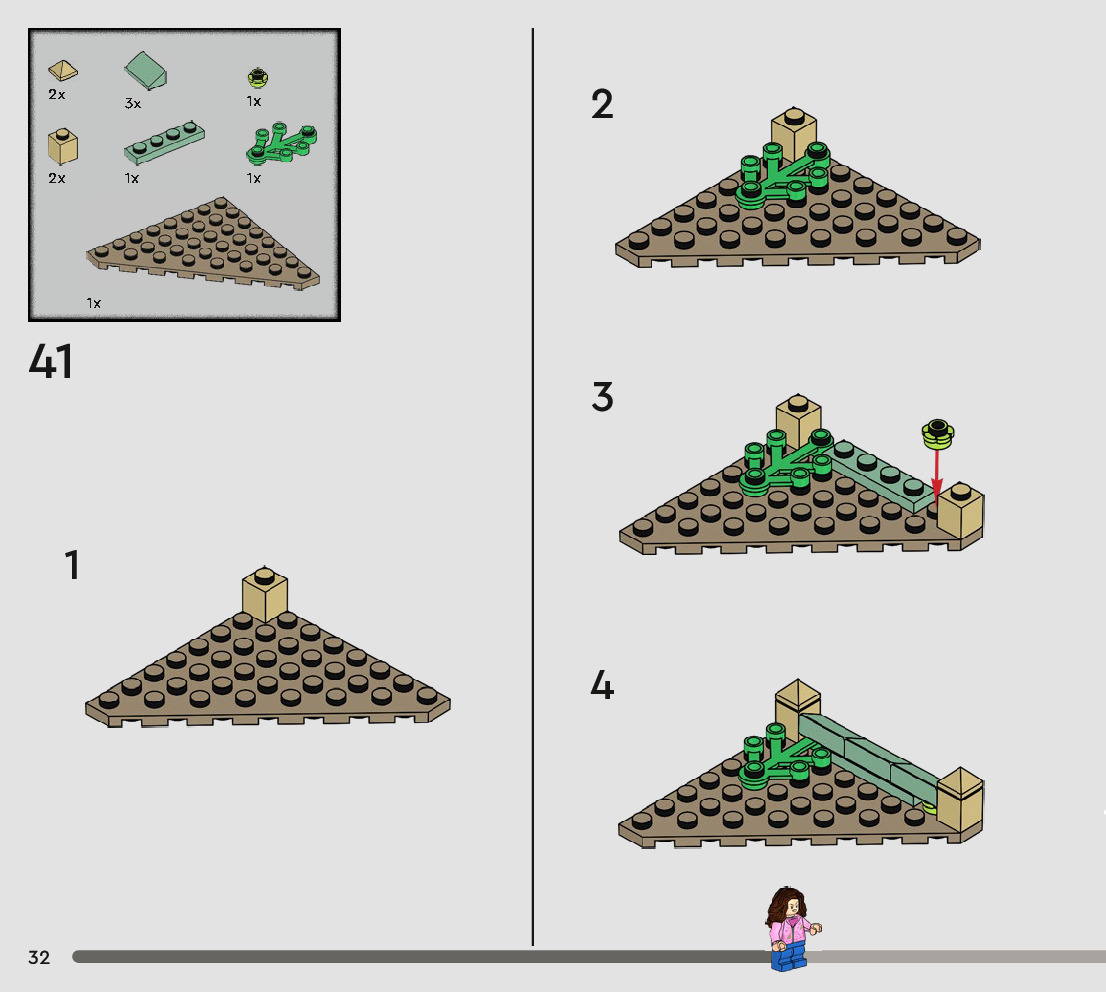 2x
3x
1x
2x
1x
1x
1x

41

1

2

3

4

32