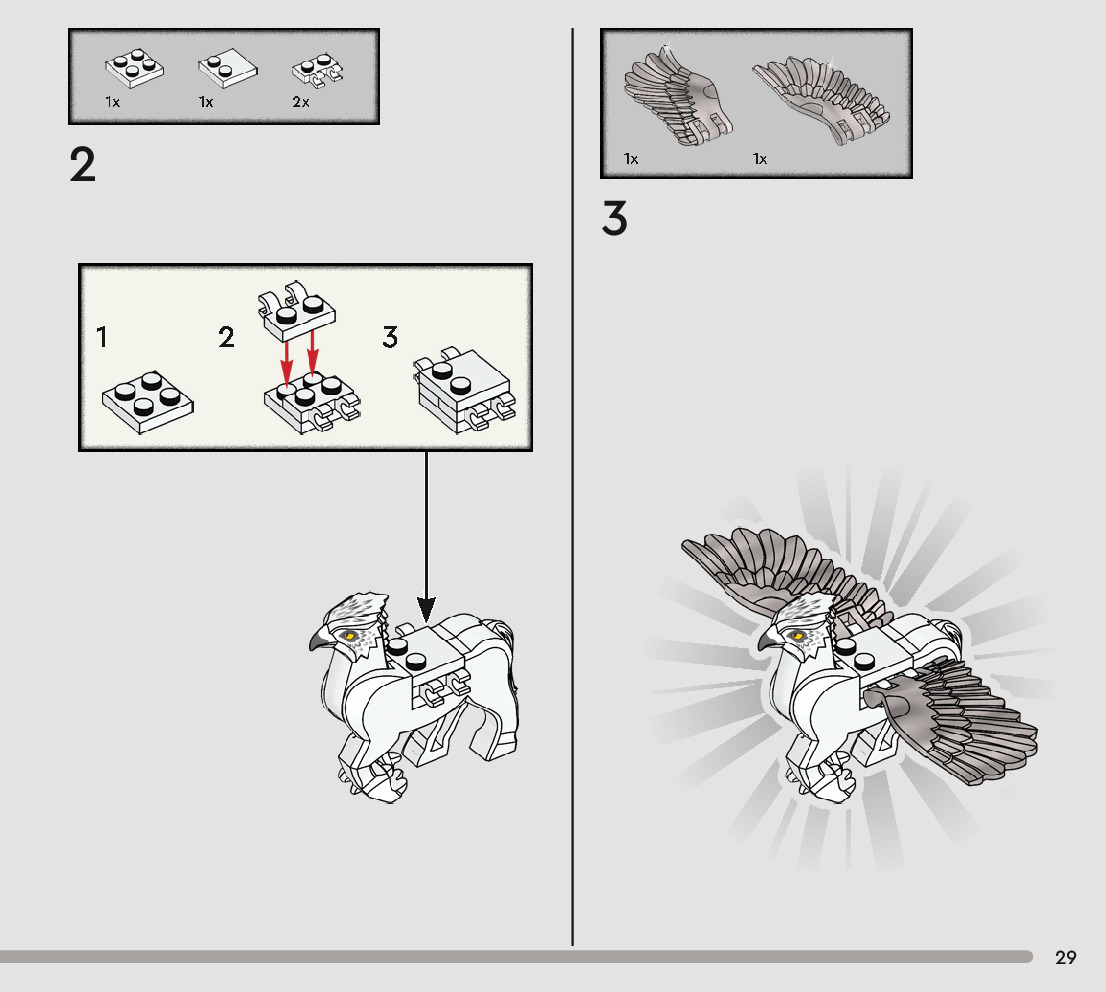 1x 1x 2x

2

1 2 3

1x 1x

3

29