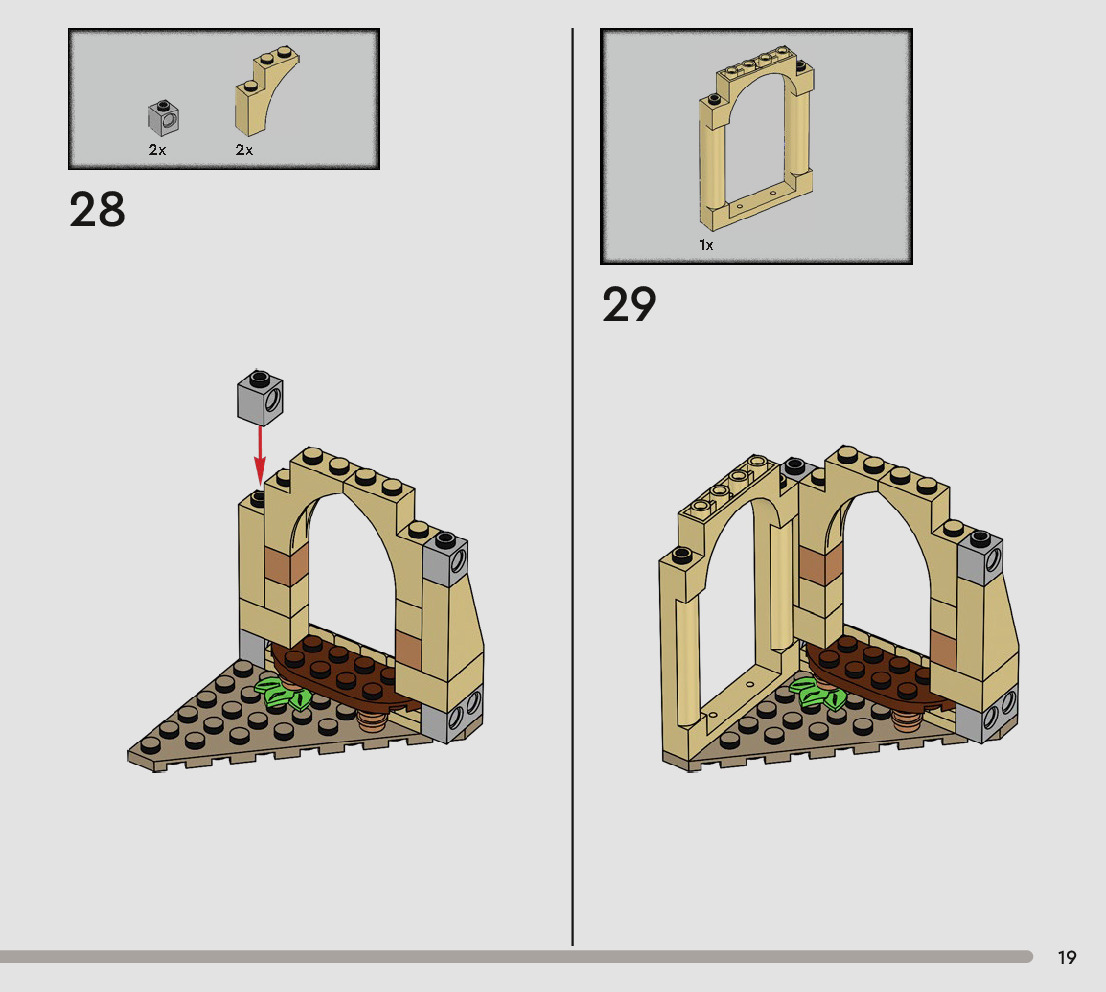 2x 2x

28

1x

29

19