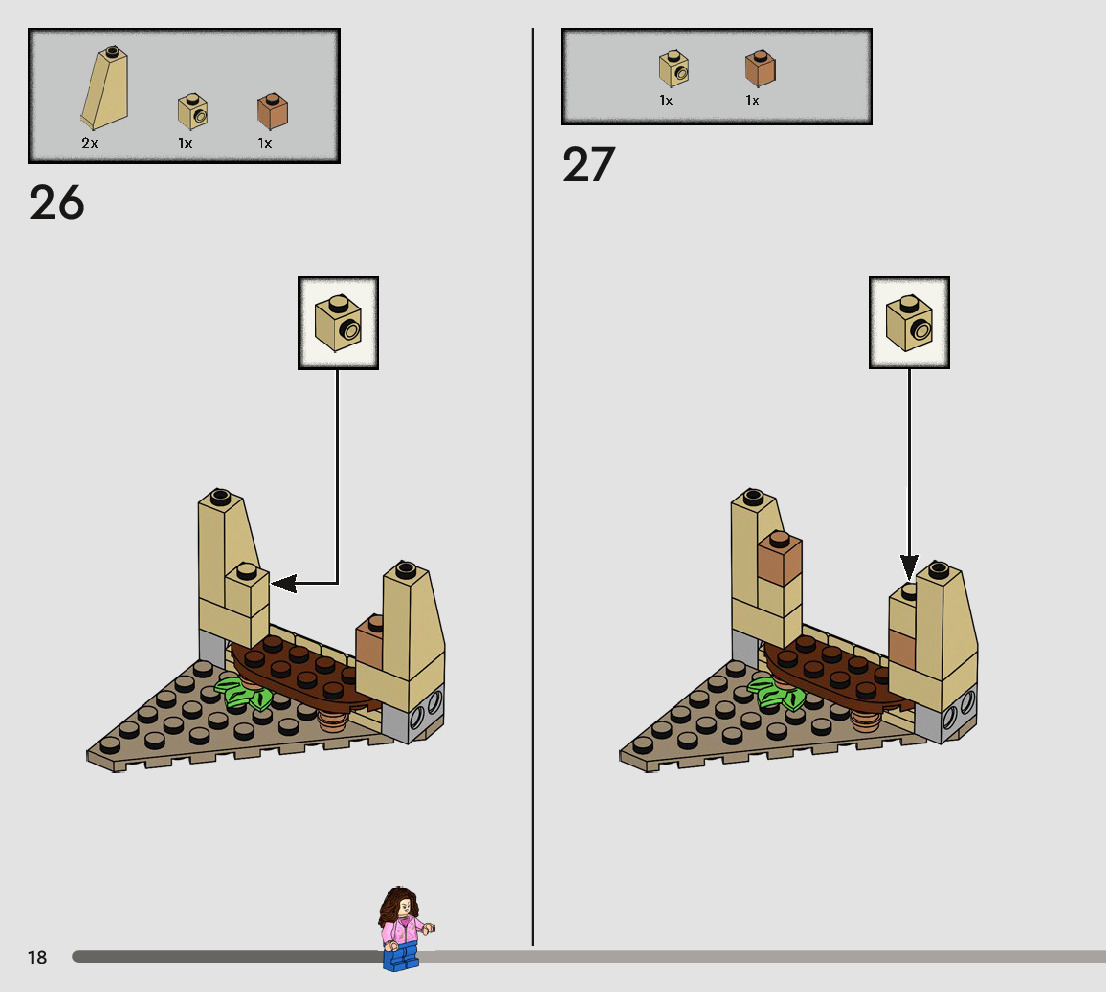 2x 1x 1x

26

1x 1x

27

18