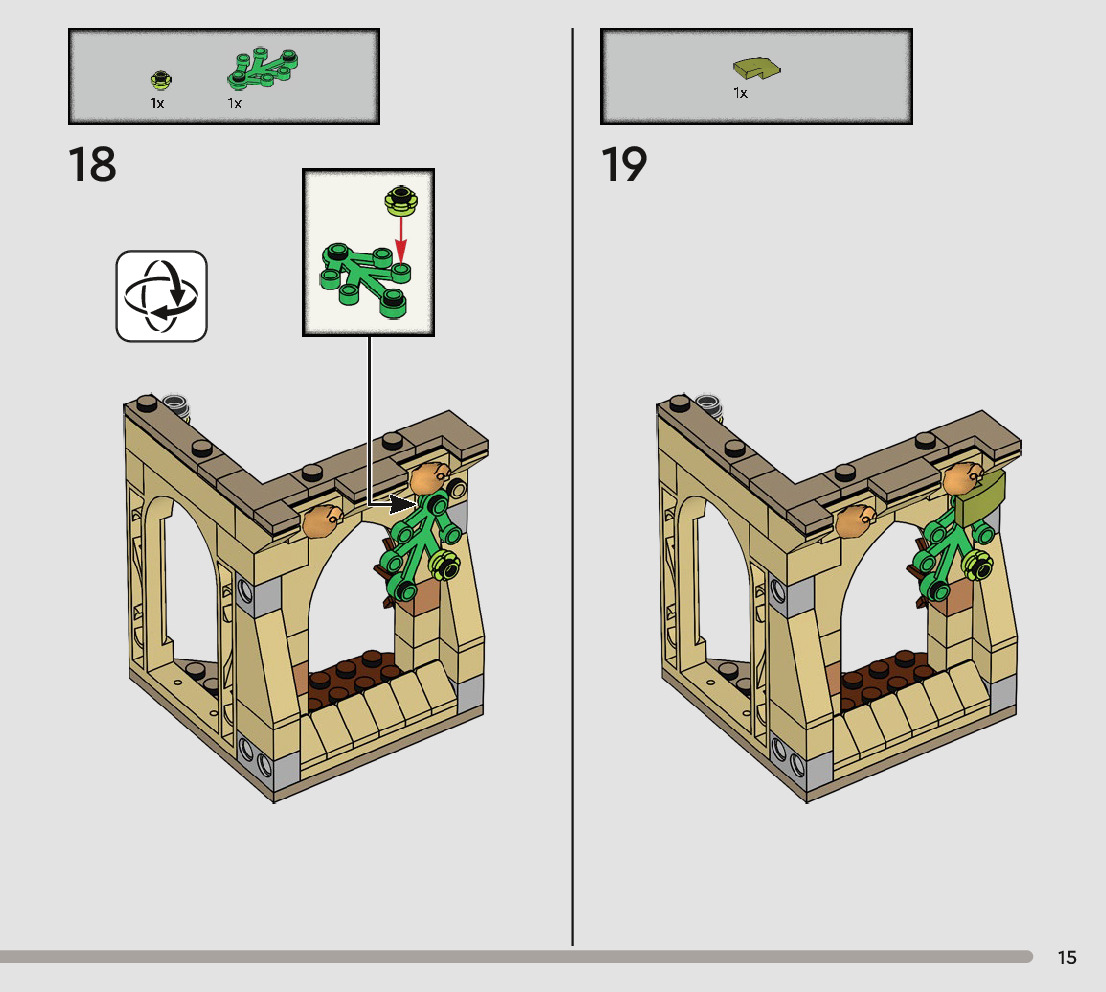 1x 1x

18

1x

19

15