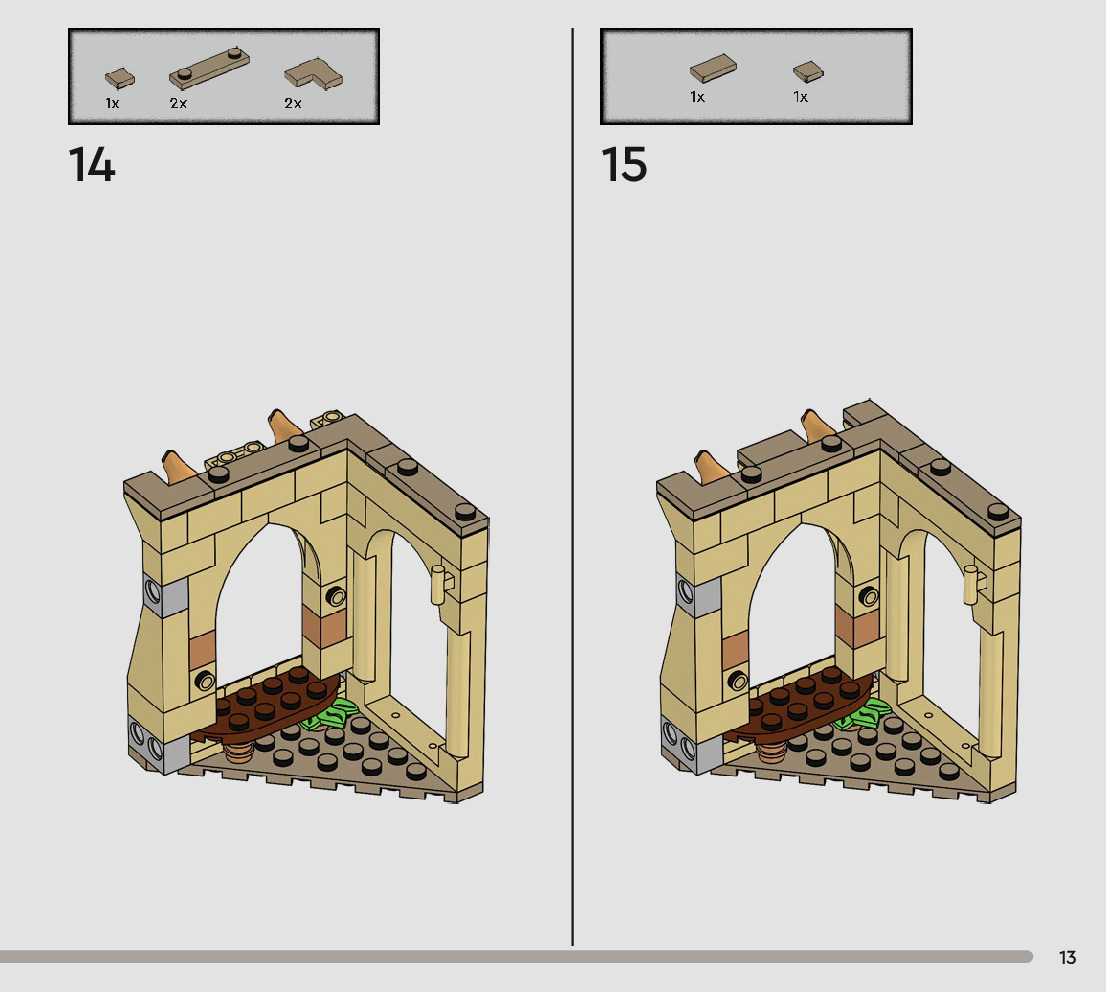 1x 2x 2x

14

1x 1x

15

13