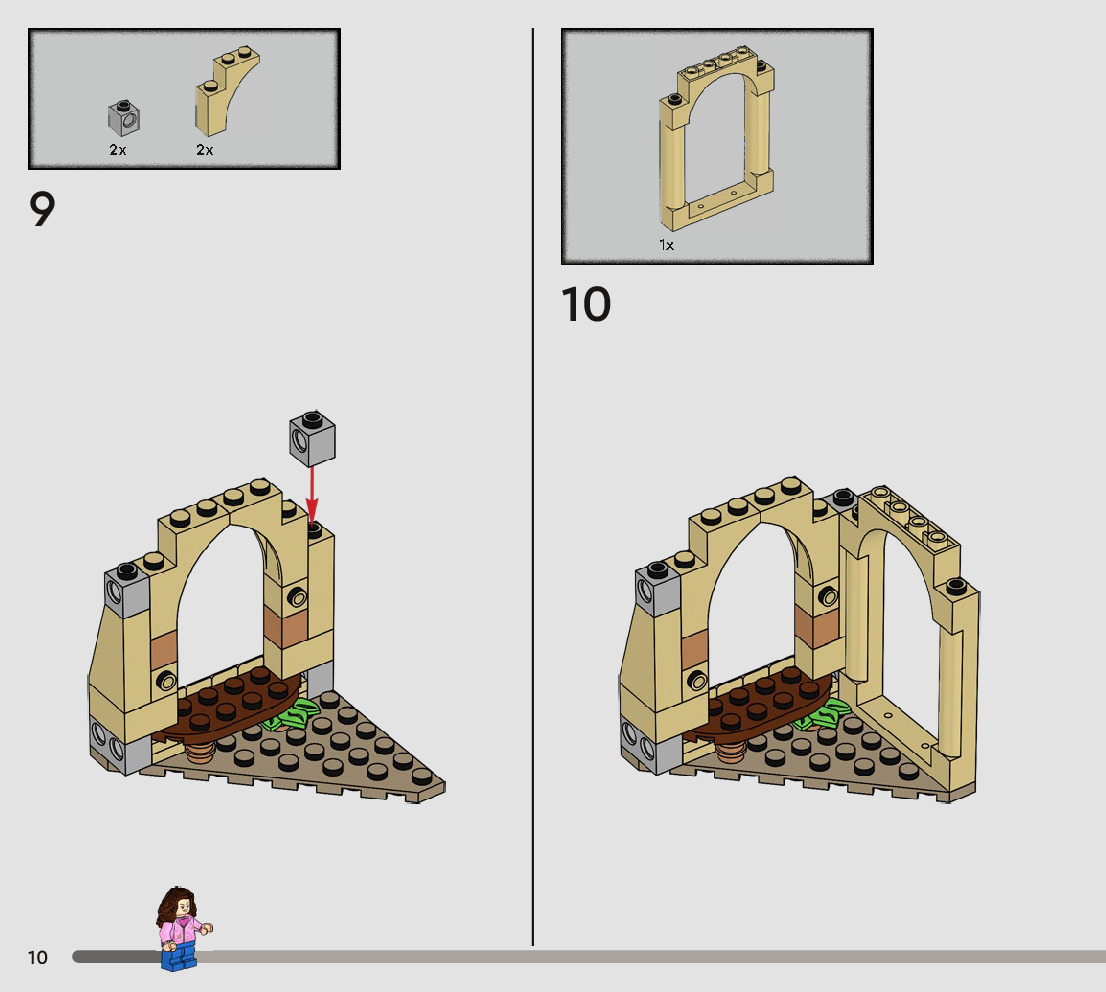 2x 2x

9

1x

10

10