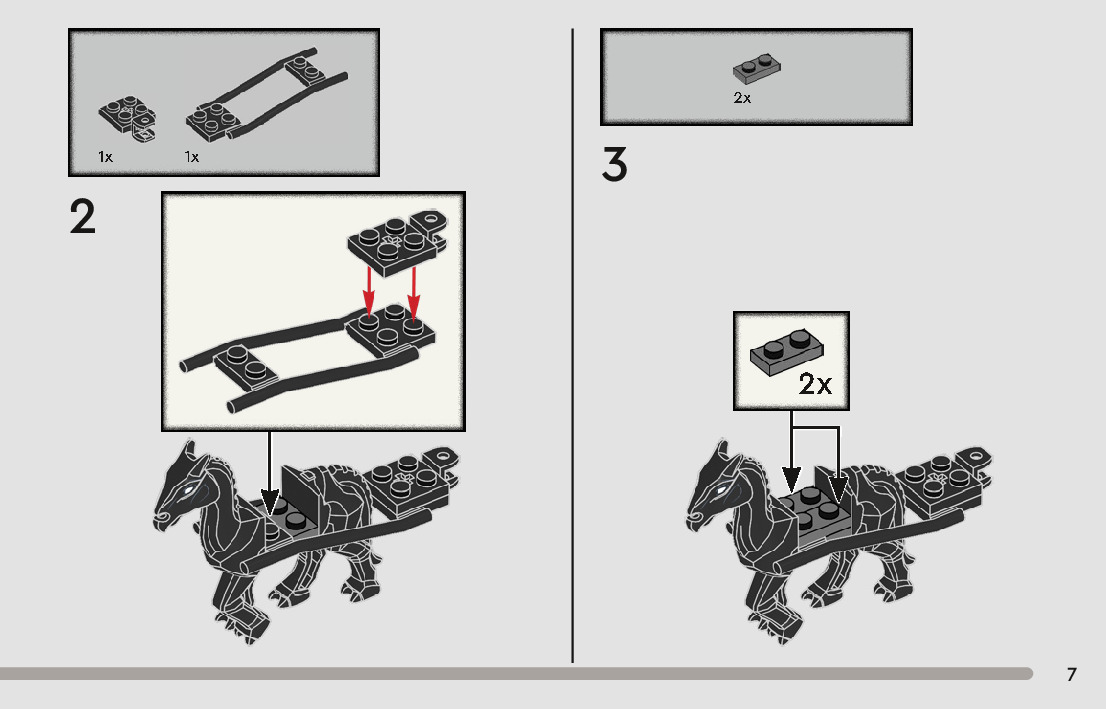 1x 1x

2

2x

3

2x

7