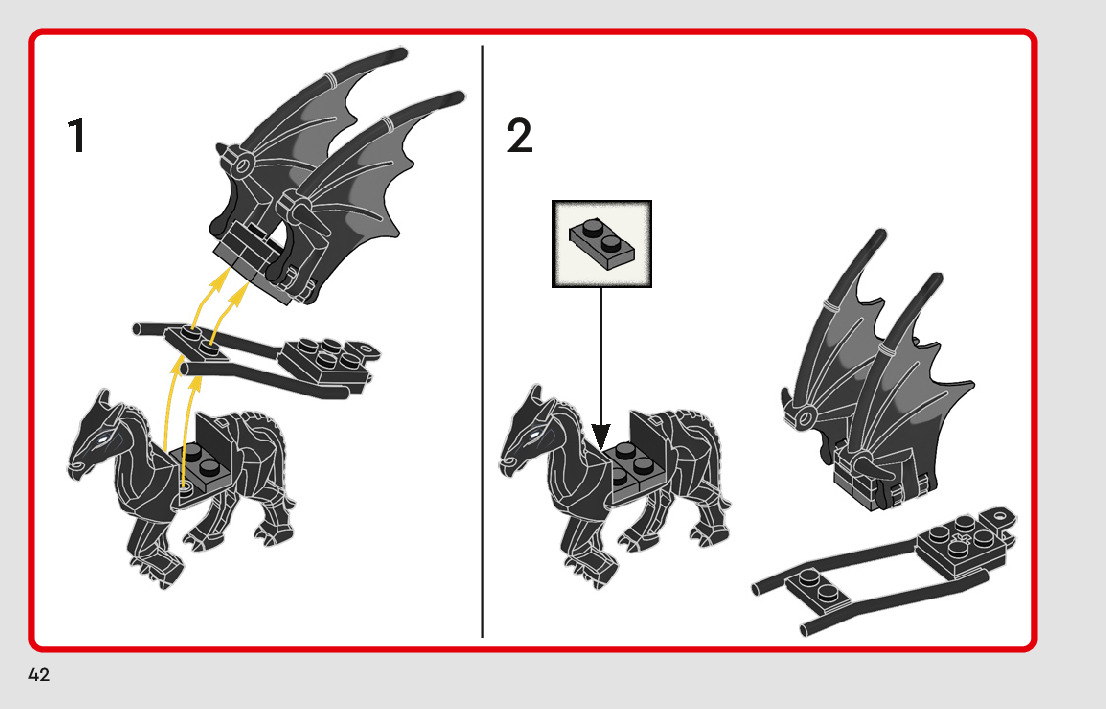 1

2

42