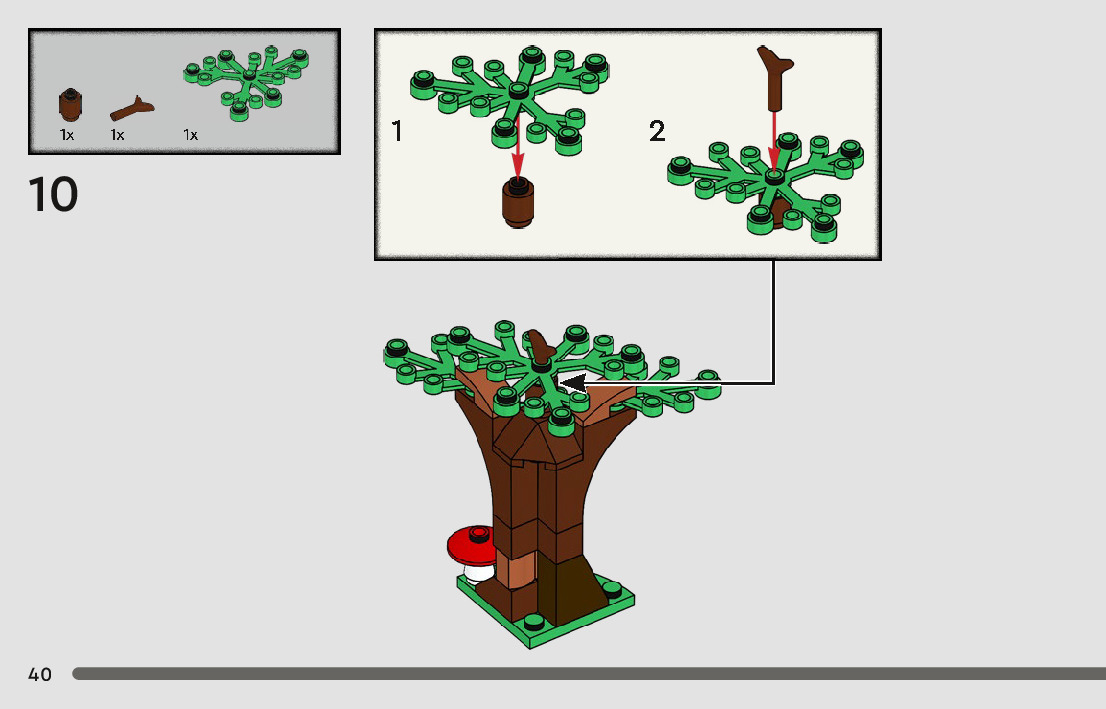 1x 1x 1x

10

1

2

40