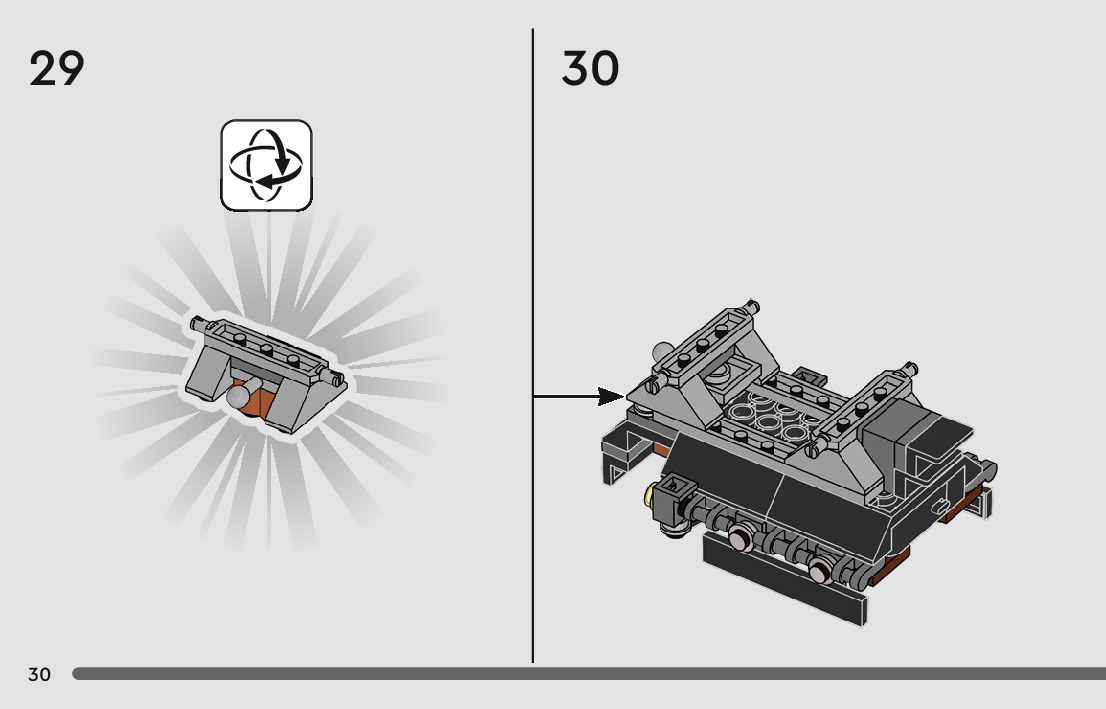 29

30

30