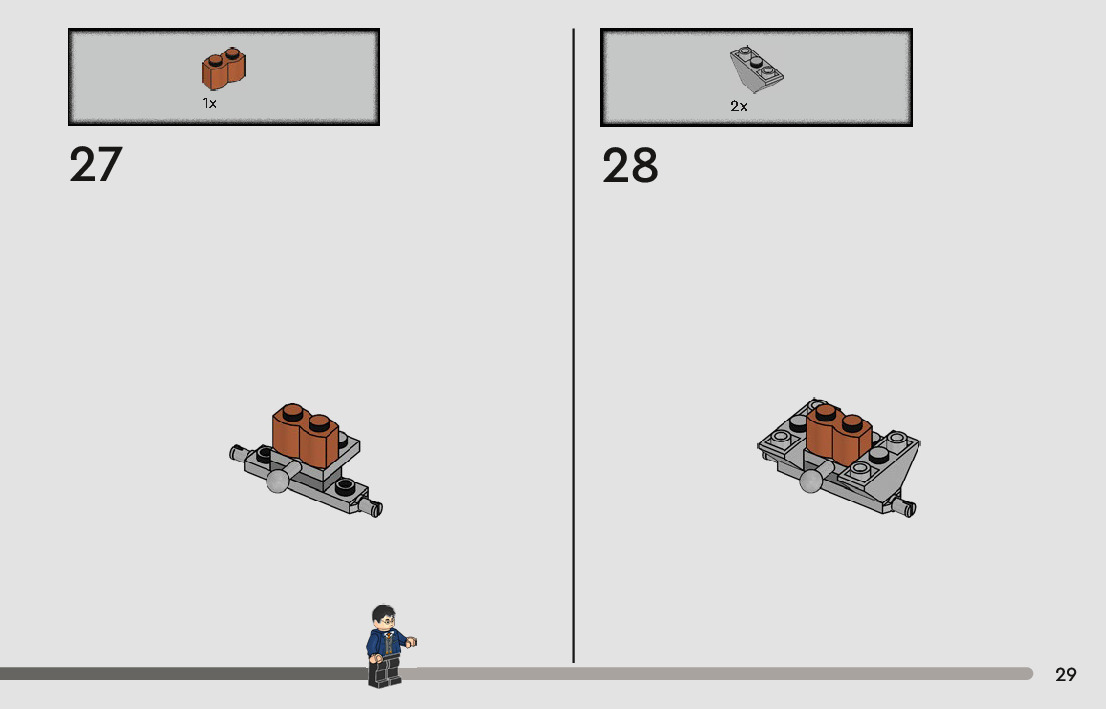 1x

27

2x

28

29