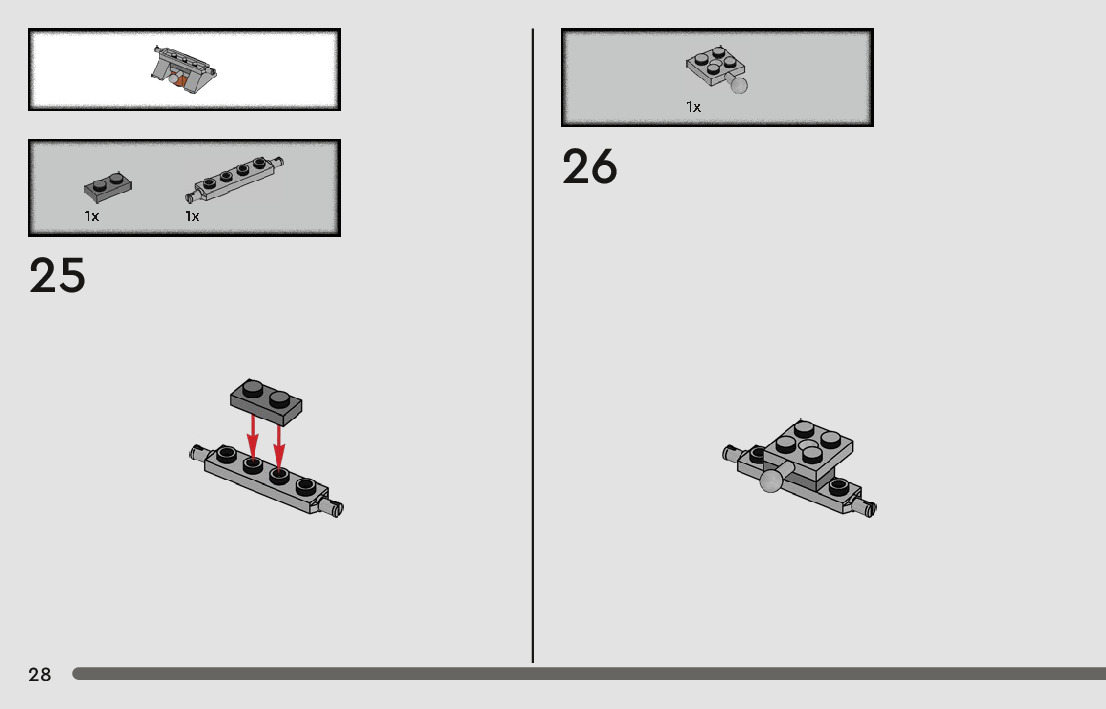 1x 1x

25

1x

26

28