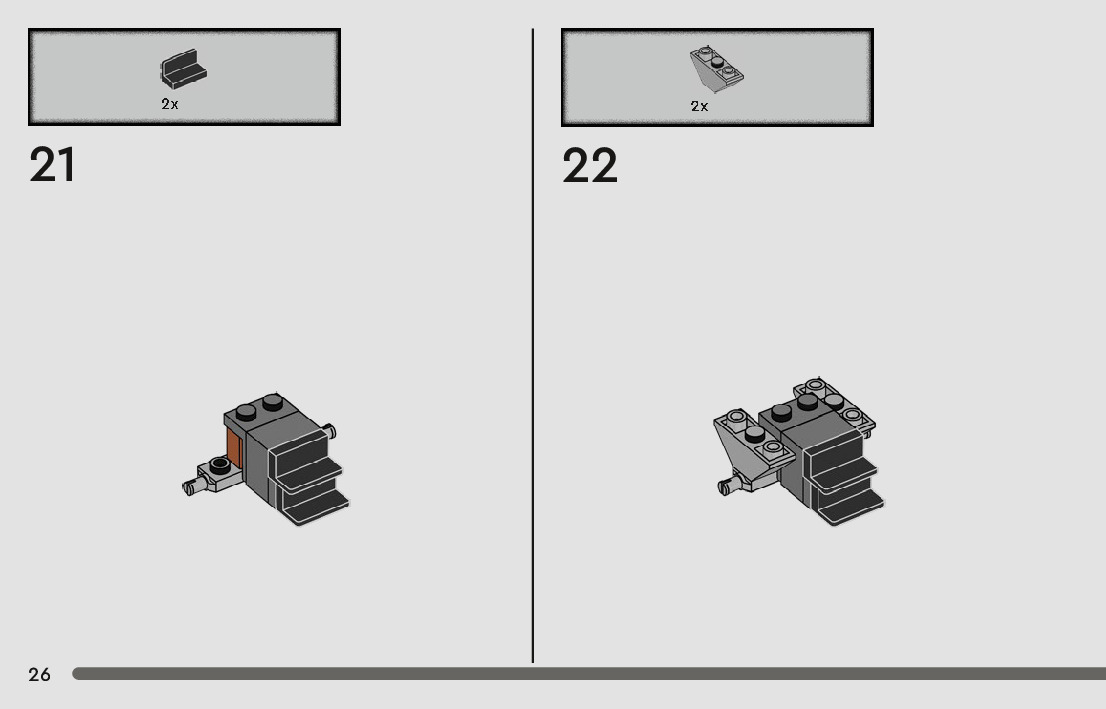 2x

21

2x

22

26