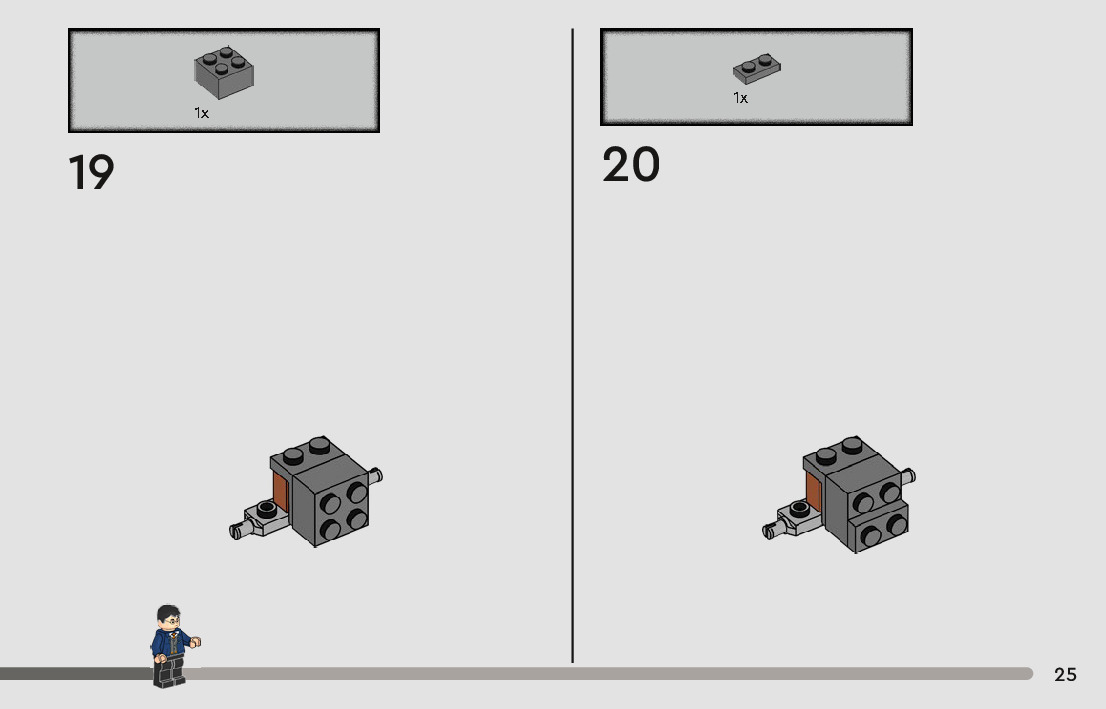 1x

19

1x

20

25