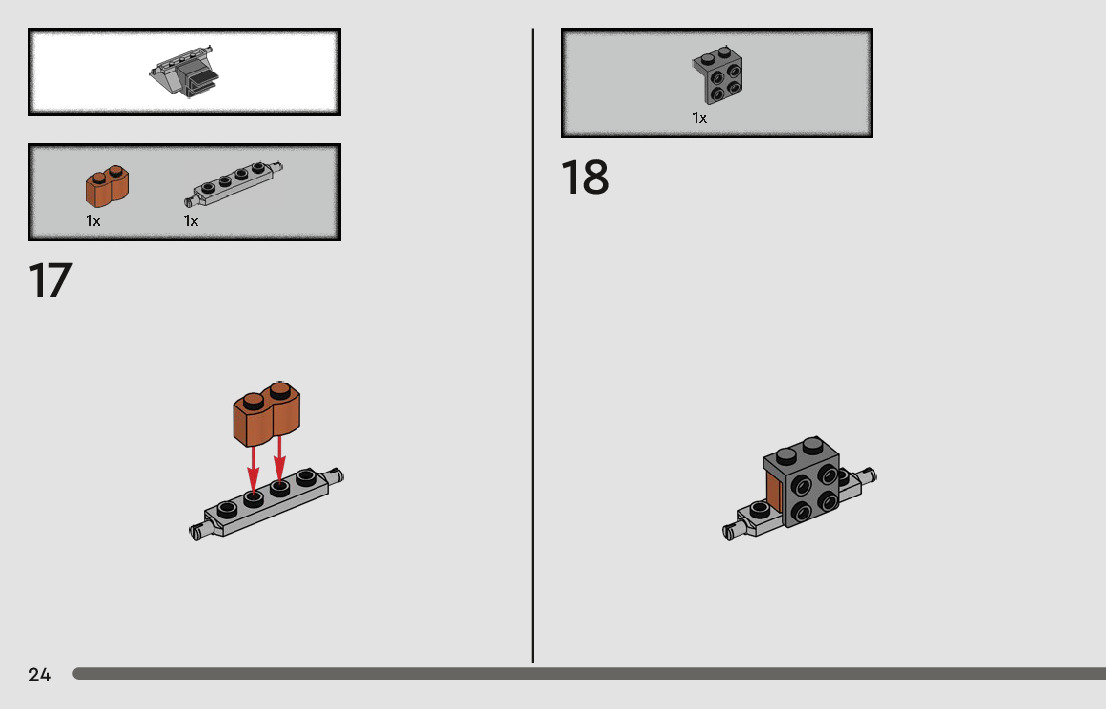 1x

1x

17

1x

18

24