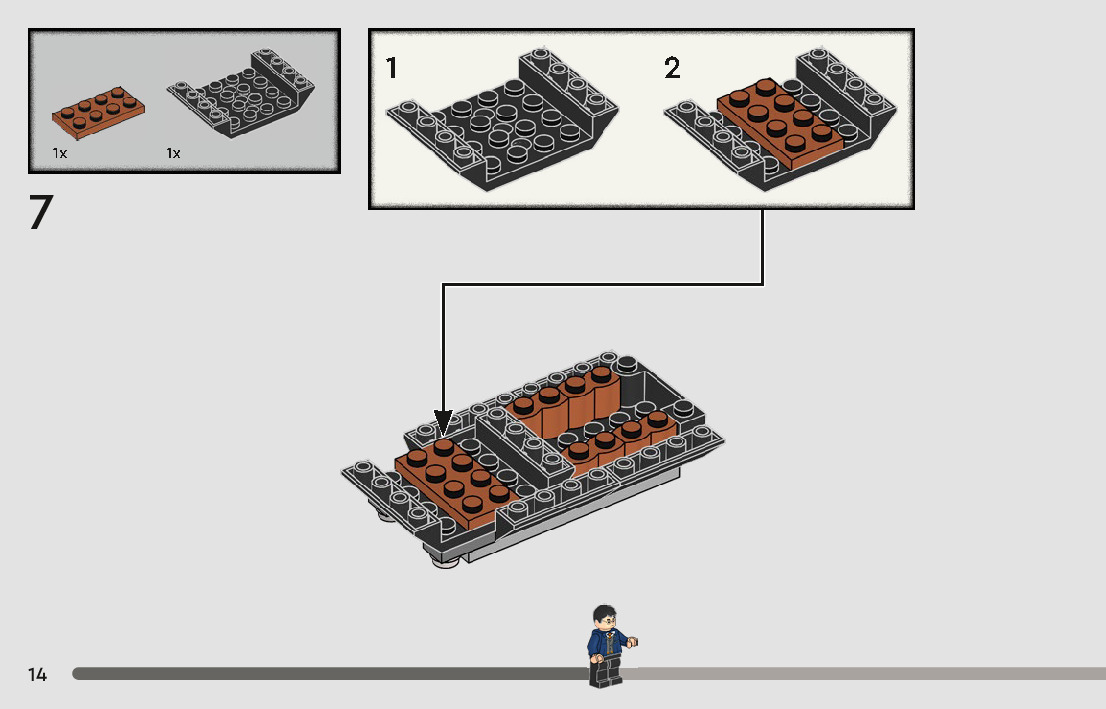 1x
1x

7

1
2

14