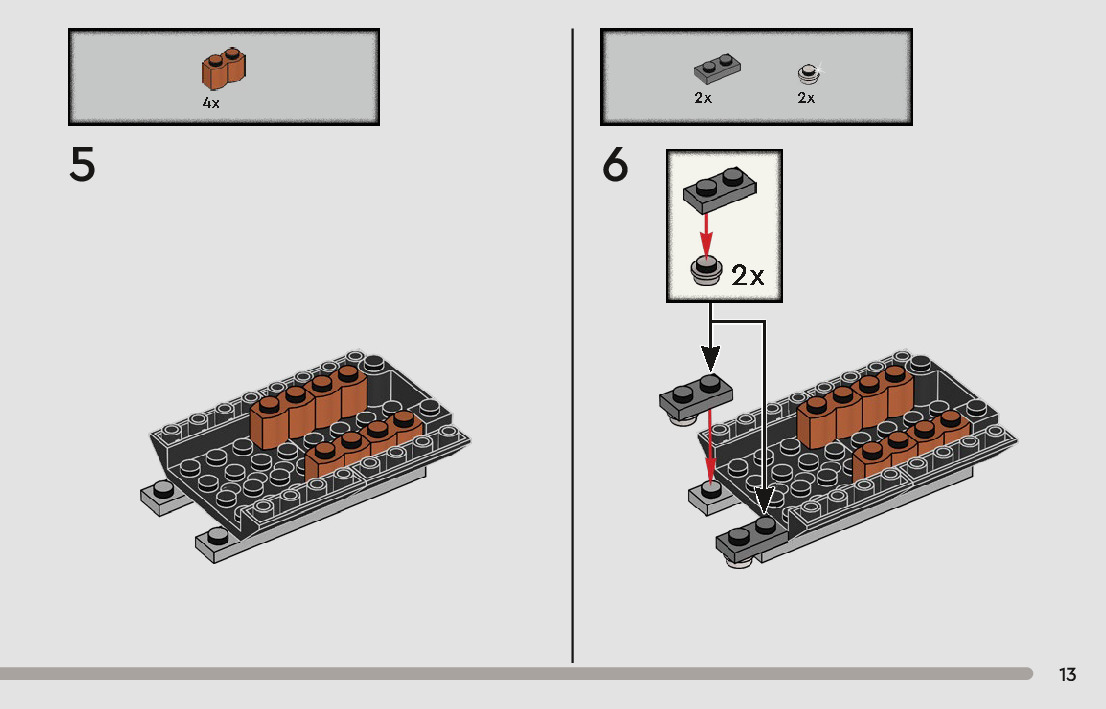 4x

5

2x

2x

6

2x

13