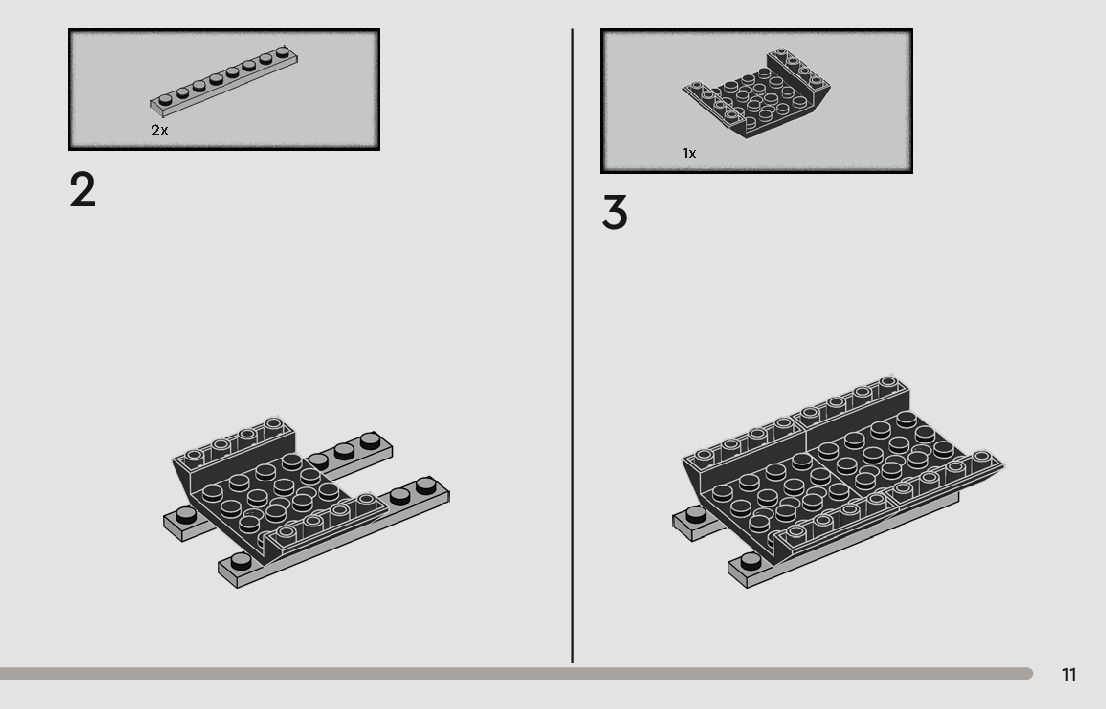 2x

2

1x

3

11