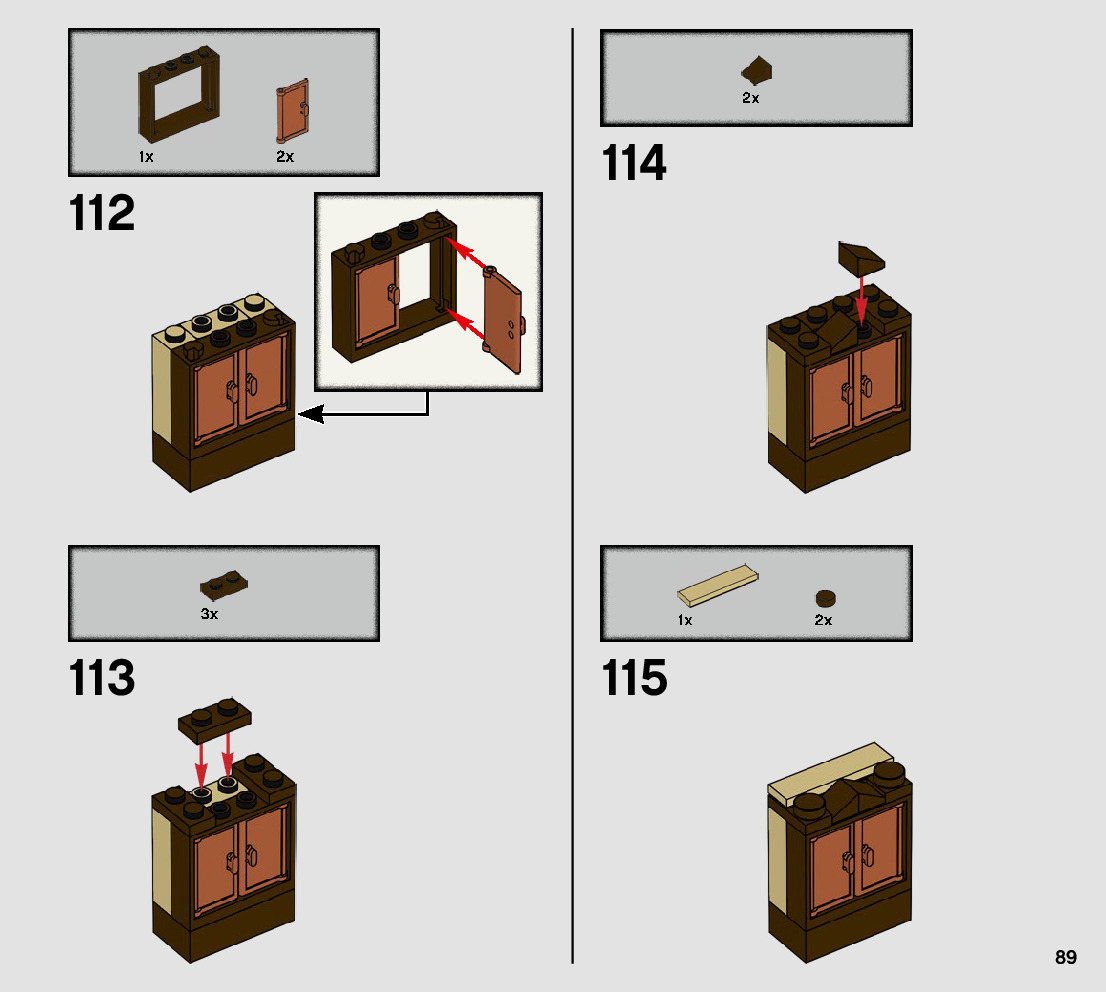 1x 2x

112

3x

113

2x

114

1x 2x

115

89