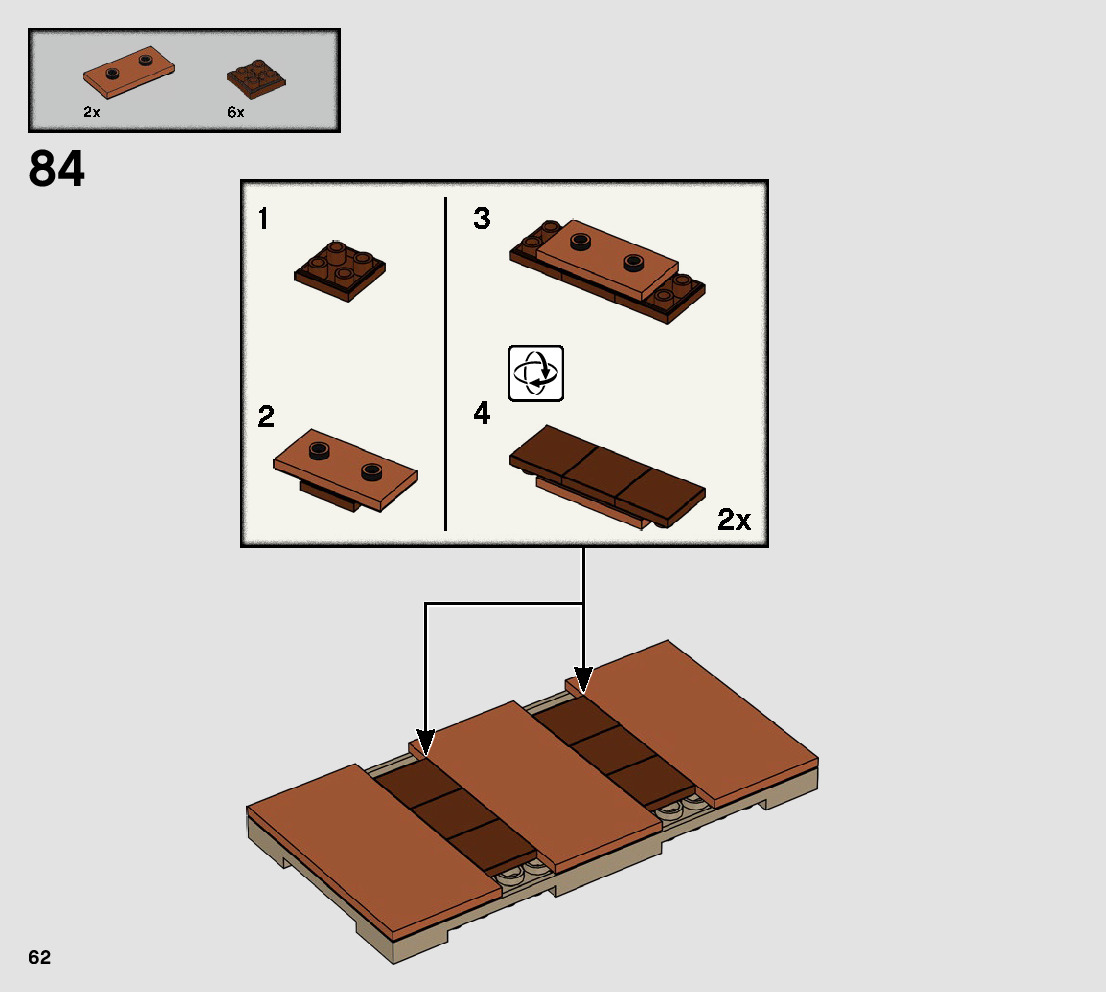 2x
6x

84

1

2

3

4

2x

62