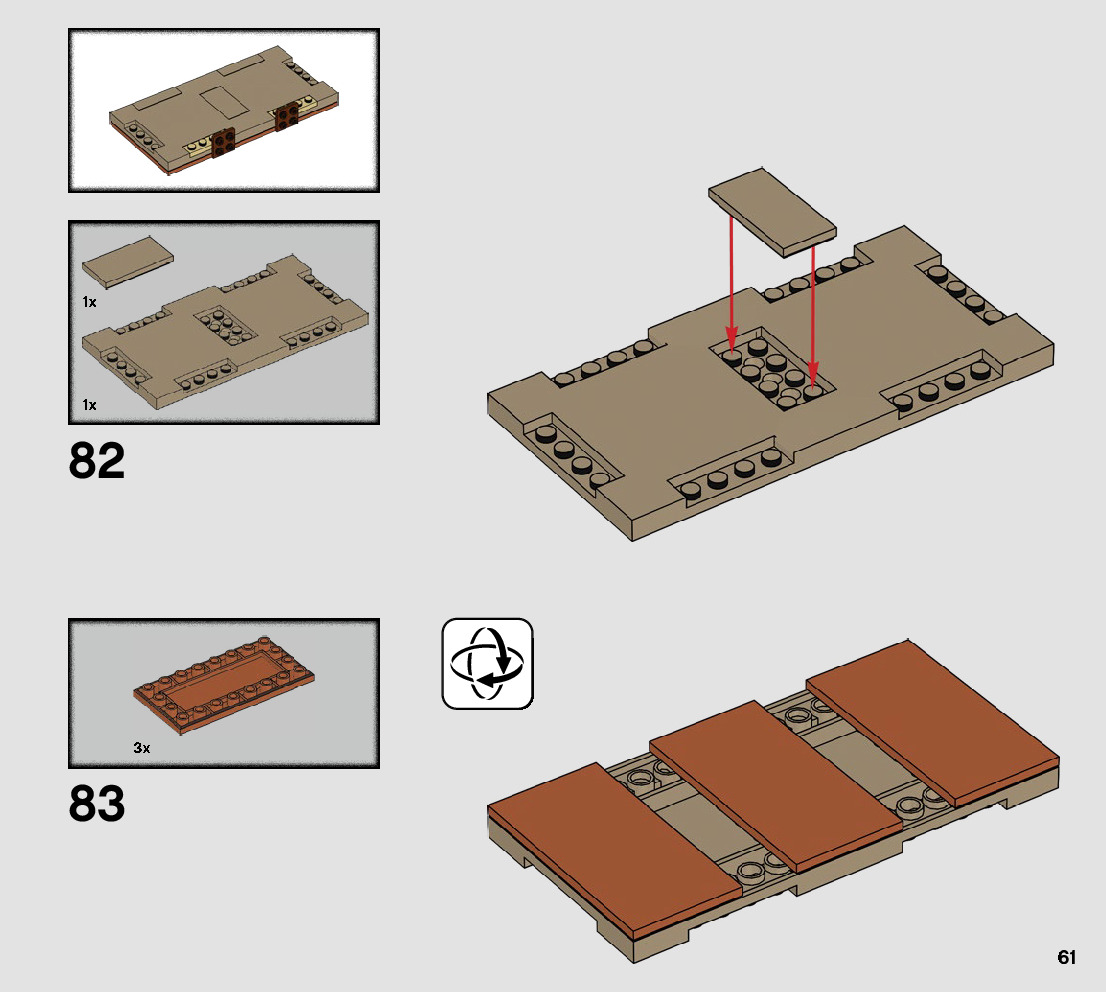 1x

1x

82

3x

83

61