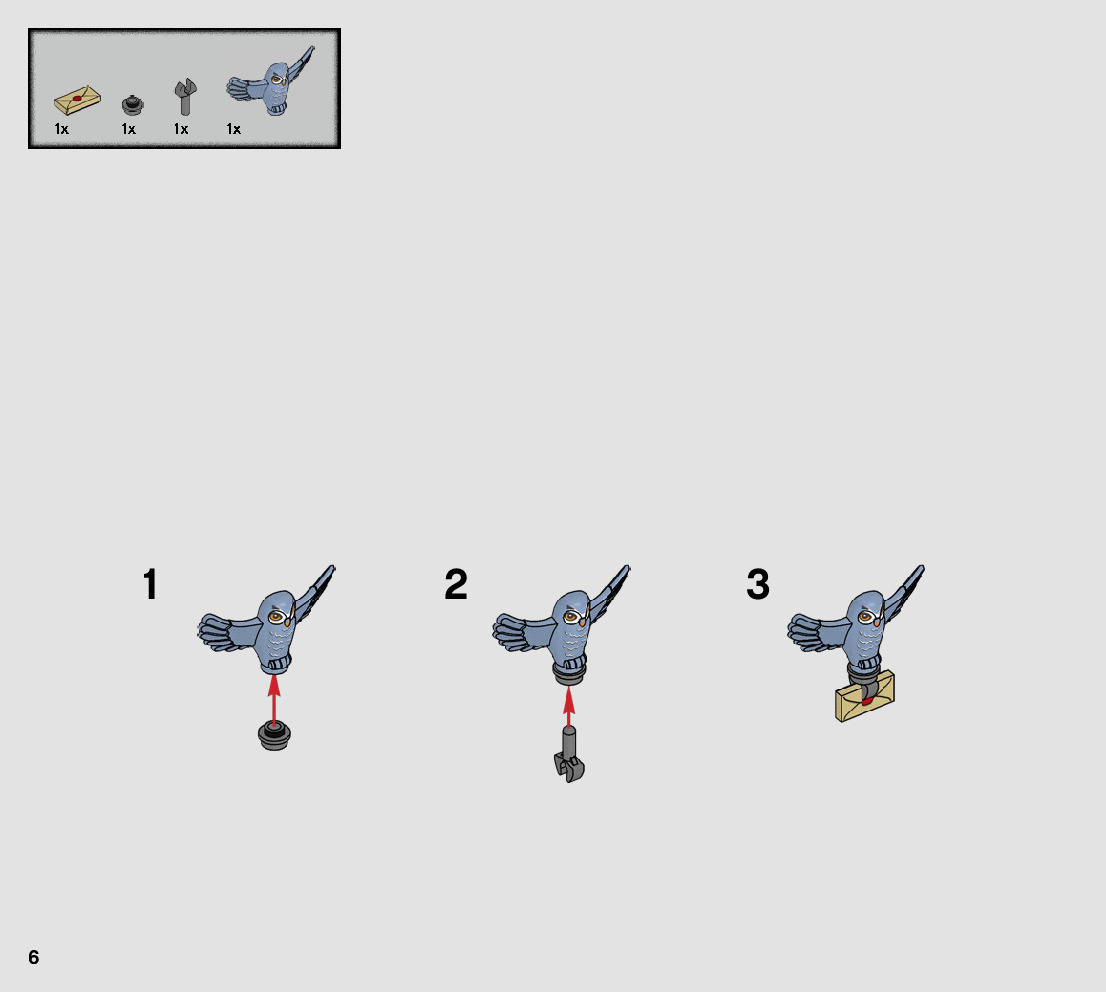 1x 1x 1x 1x

1

2

3

6