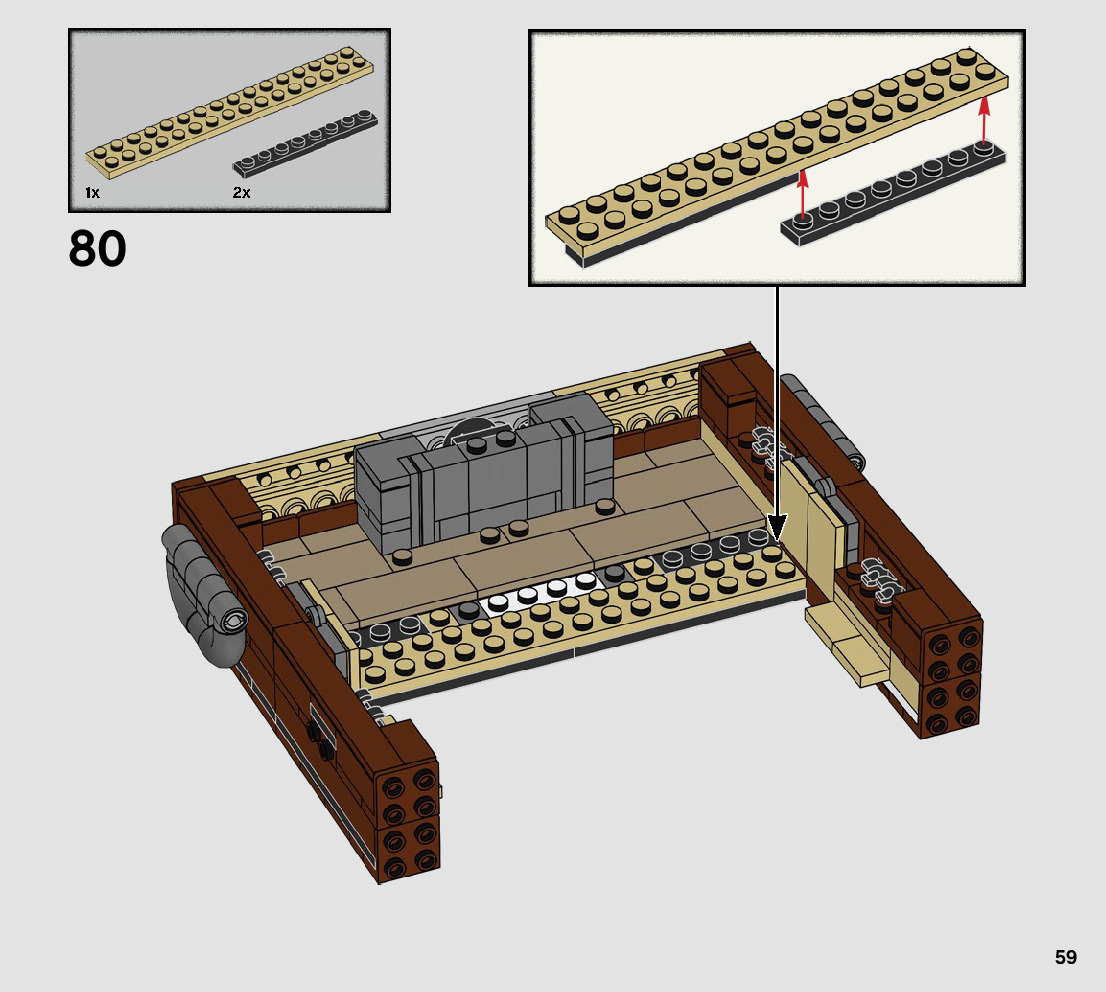 1x
2x
80
59