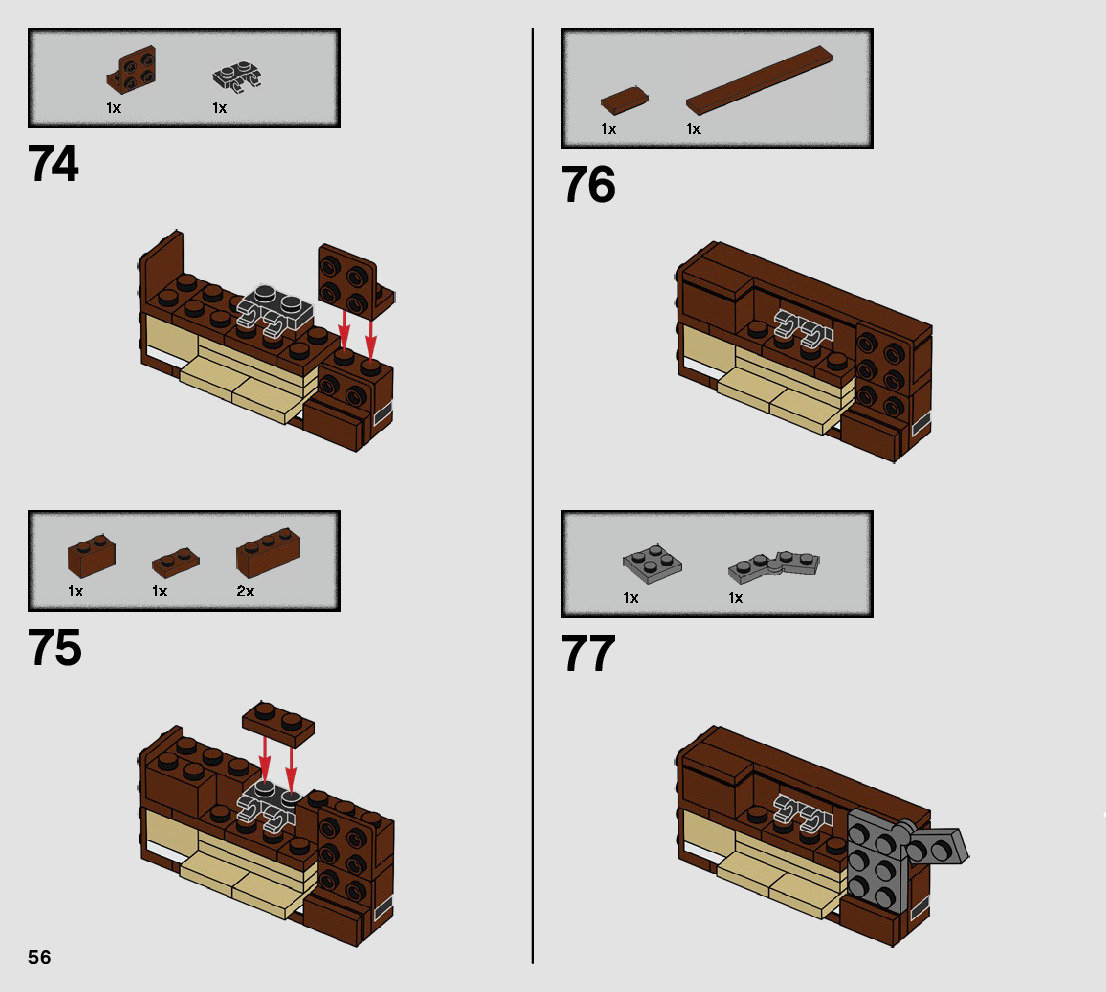 1x 1x

74

1x 1x 2x

75

56

1x 1x

76

1x 1x

77