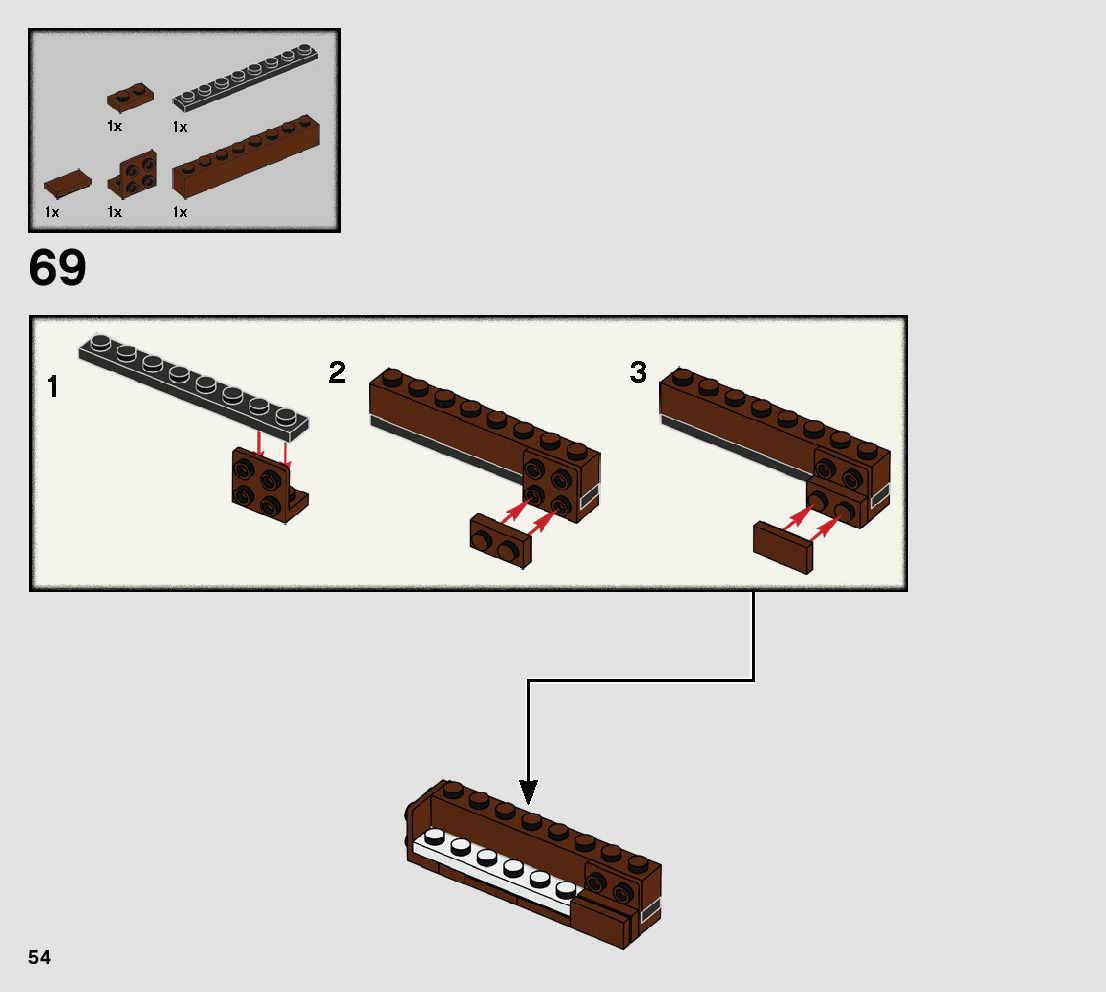 1x
1x
1x
1x
1x

69

1

2

3

54