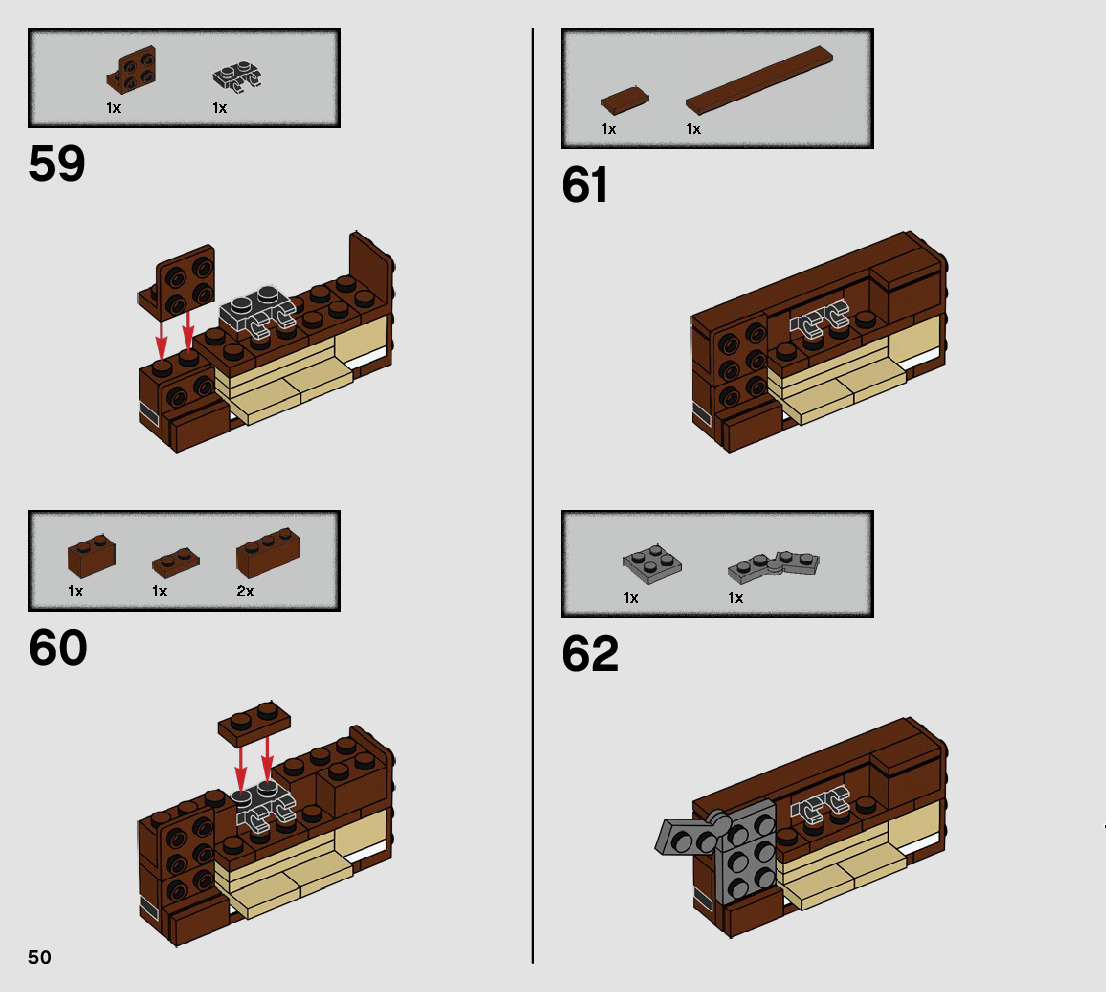 1x 1x

59

1x 1x 2x

60

50

1x 1x

61

1x 1x

62