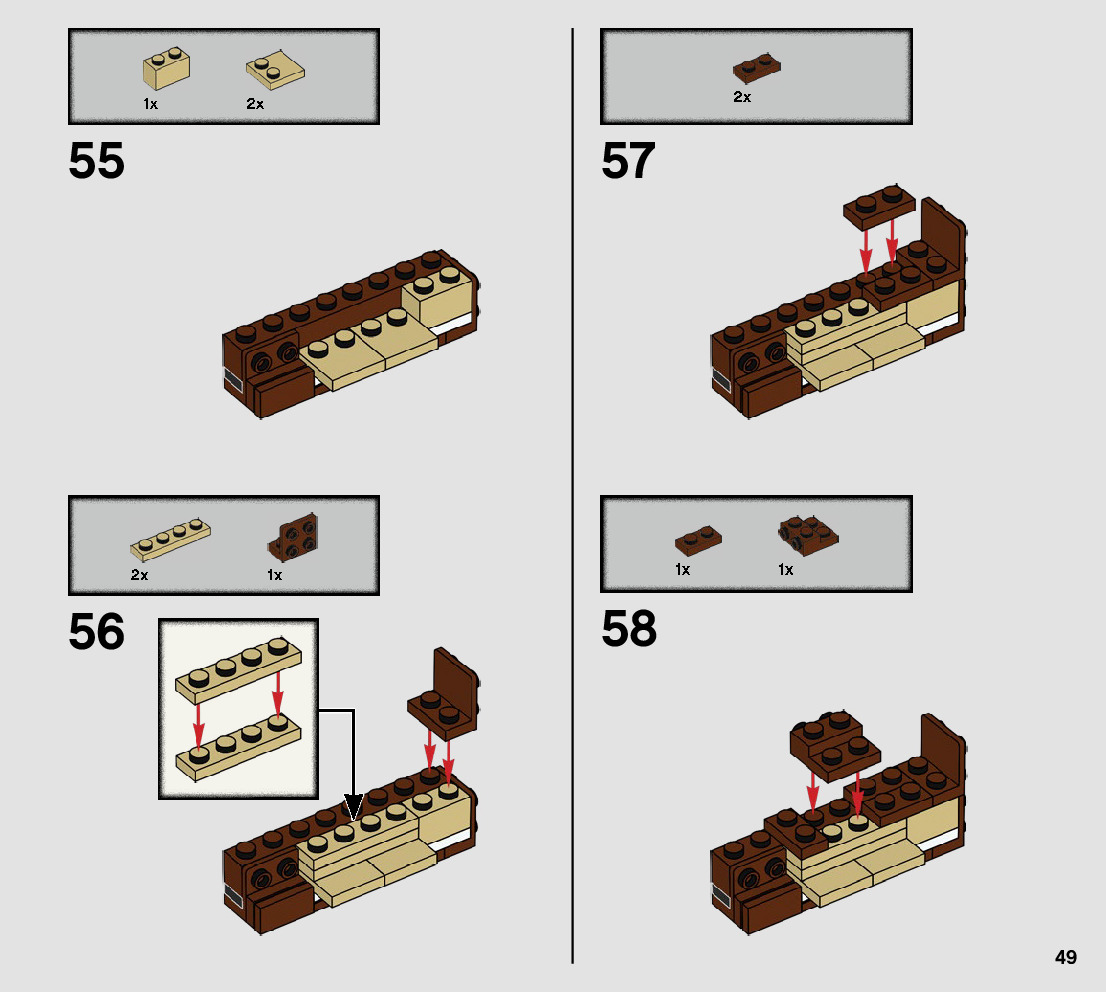 1x 2x

55

2x 1x

56

2x

57

1x 1x

58

49