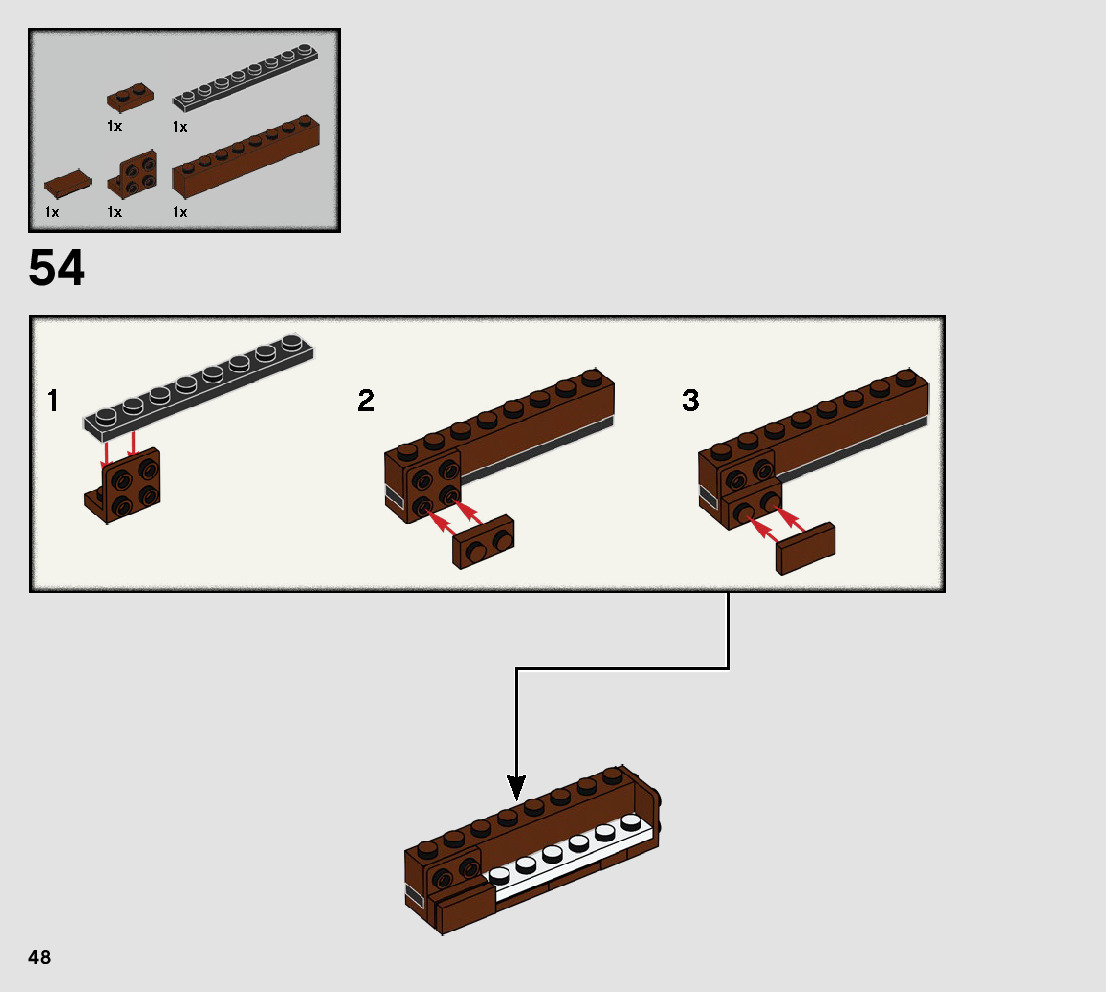 1x 1x

1x 1x 1x

54

1

2

3

48