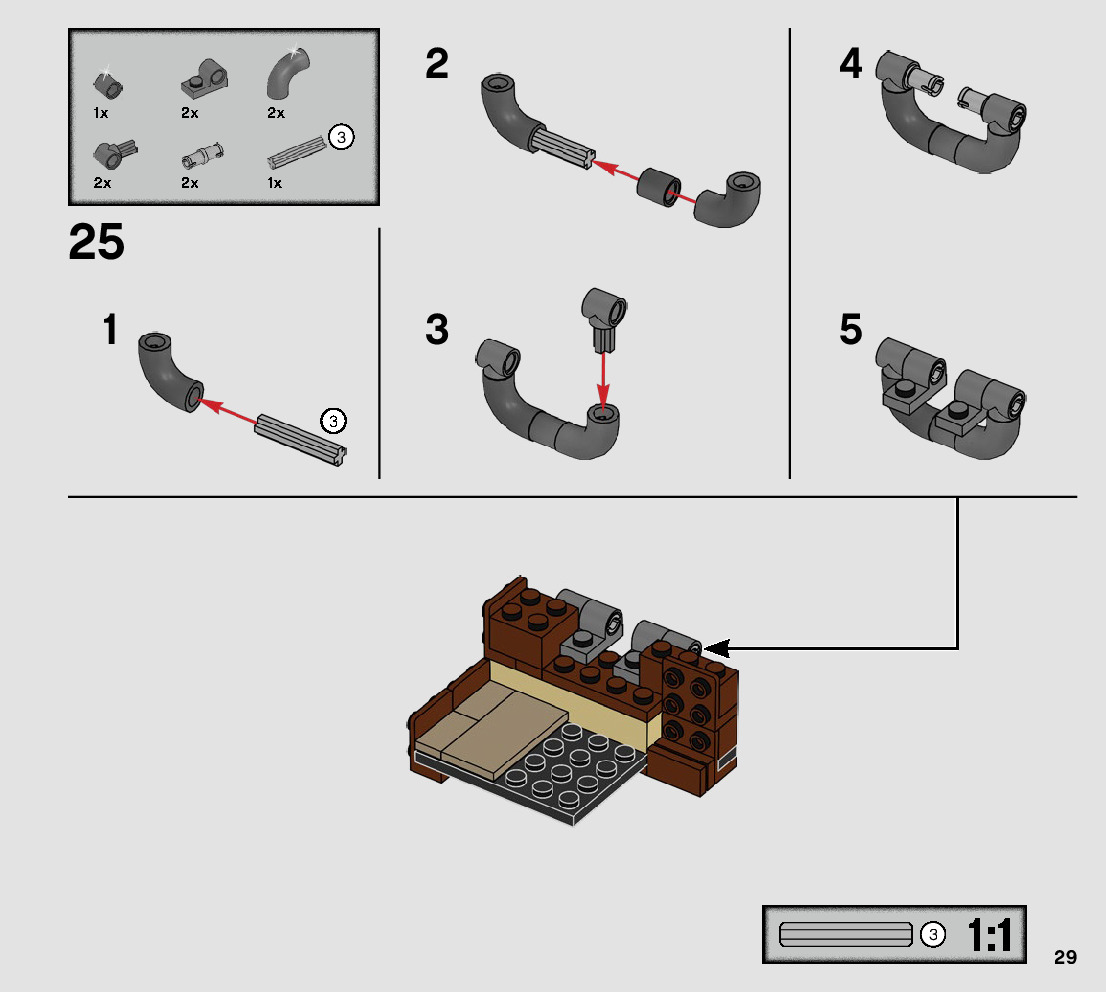 1x 2x 2x
2x 2x 1x 3

25

1

3

2

3

4

5

3 1:1

29